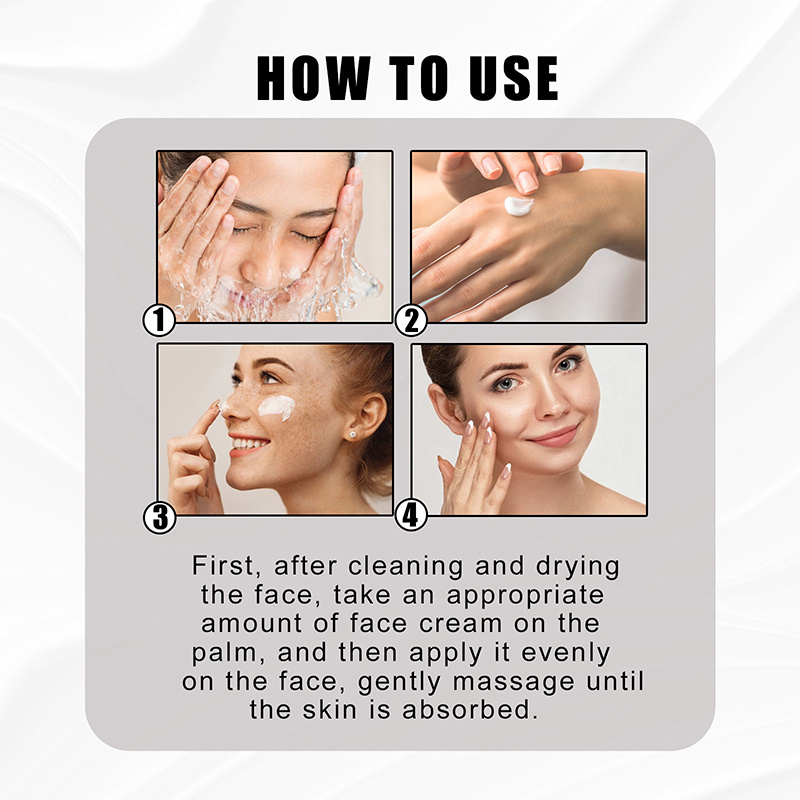 HOW TO USE

1

2

3

4

First, after cleaning and drying the face, take an appropriate amount of face cream on the palm, and then apply it evenly on the face, gently massage until the skin is absorbed.