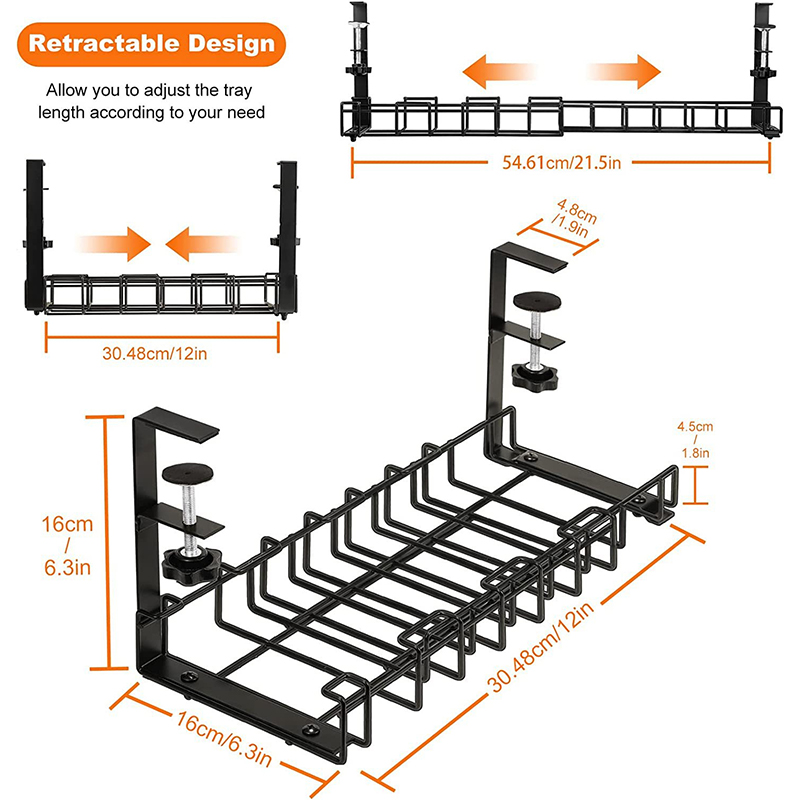 Retractable Design

Allow you to adjust the tray length according to your need

54.61cm/21.5in

30.48cm/12in

4.8cm /1.9in

4.5cm / 1.8in

16cm / 6.3in

16cm/6.3in

30.48cm/12in