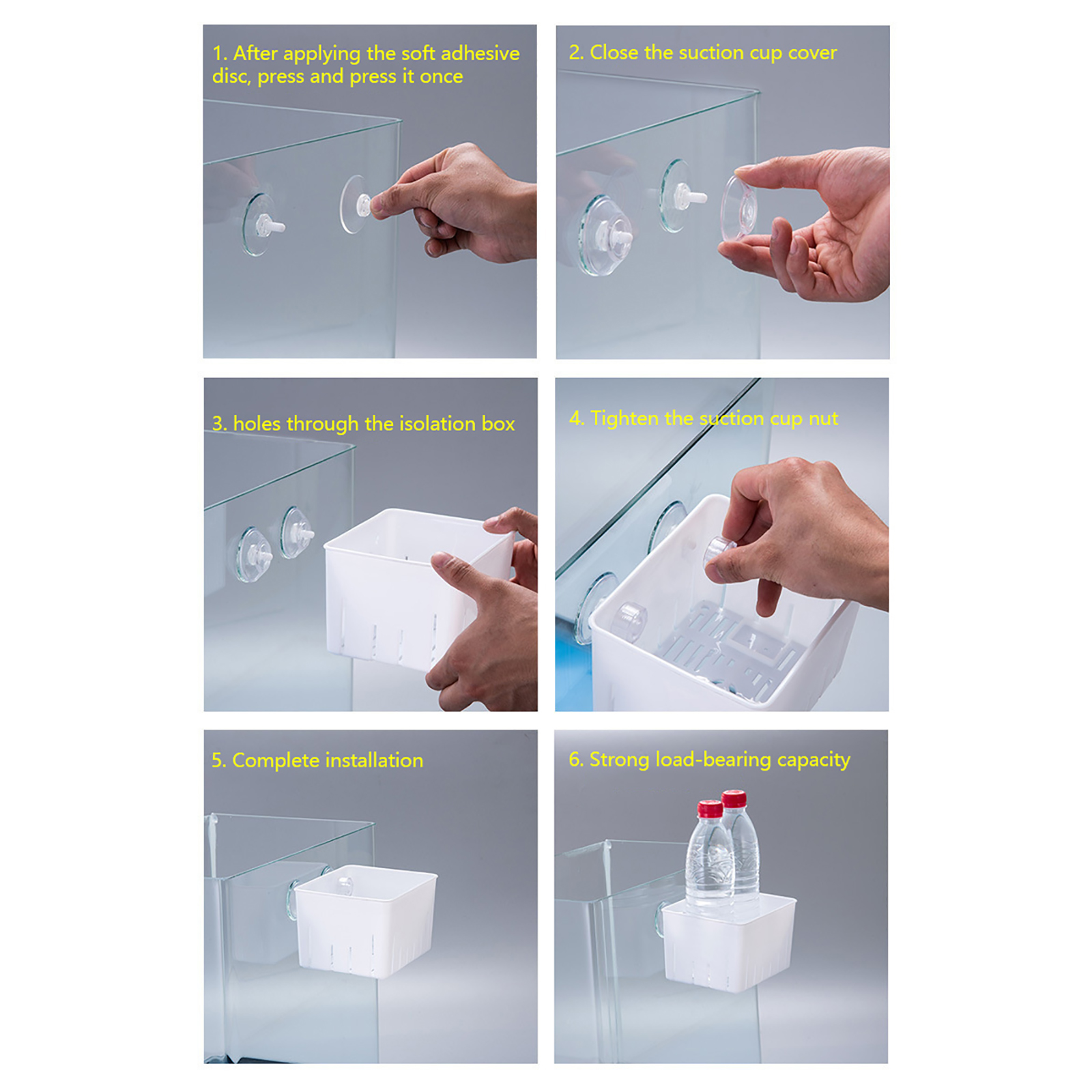 1. After applying the soft adhesive disc, press and press it once

2. Close the suction cup cover

3. holes through the isolation box

4. Tighten the suction cup nut

5. Complete installation

6. Strong load-bearing capacity