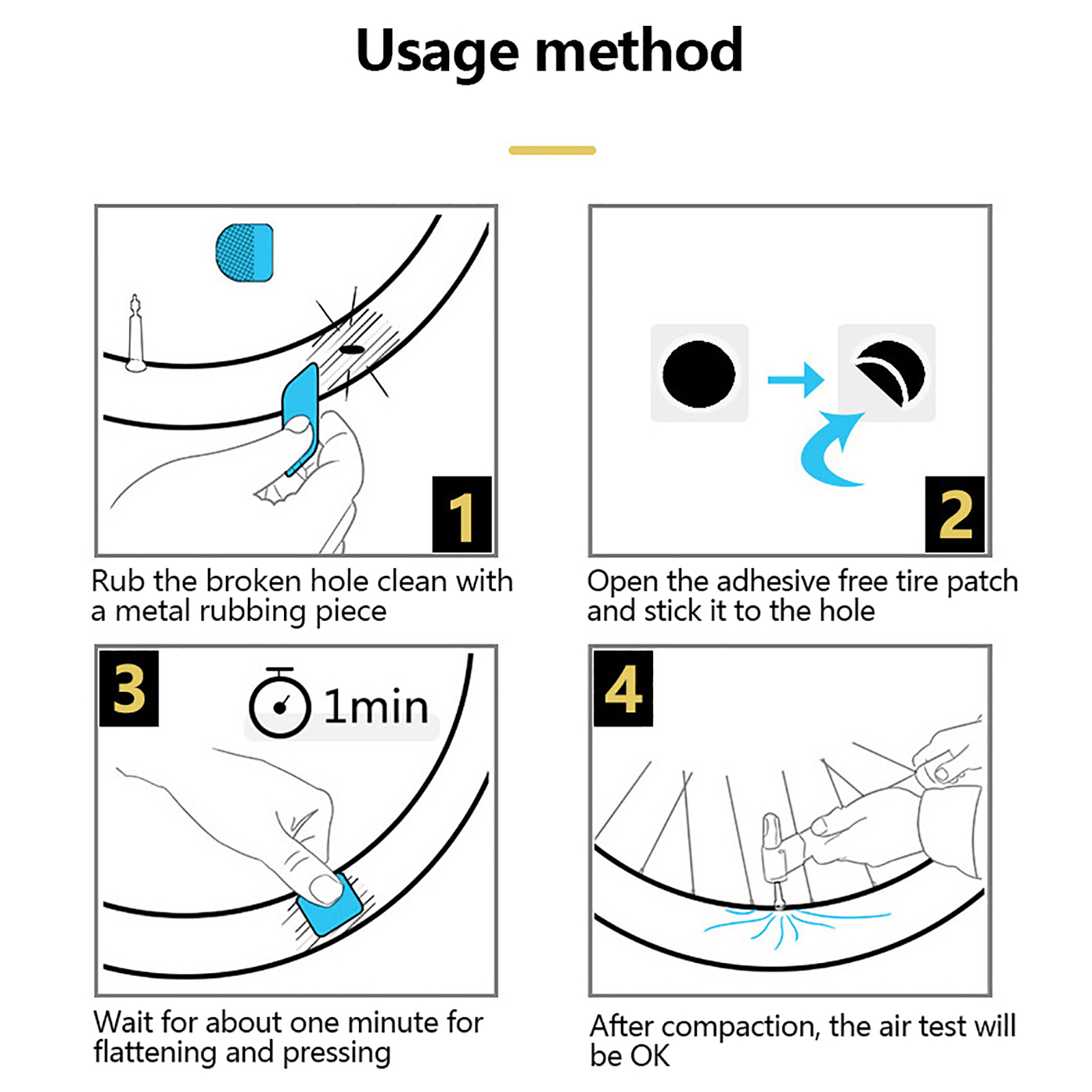 Usage method

1

Rub the broken hole clean with a metal rubbing piece

2

Open the adhesive free tire patch and stick it to the hole

3

1min

Wait for about one minute for flattening and pressing

4

After compaction, the air test will be OK