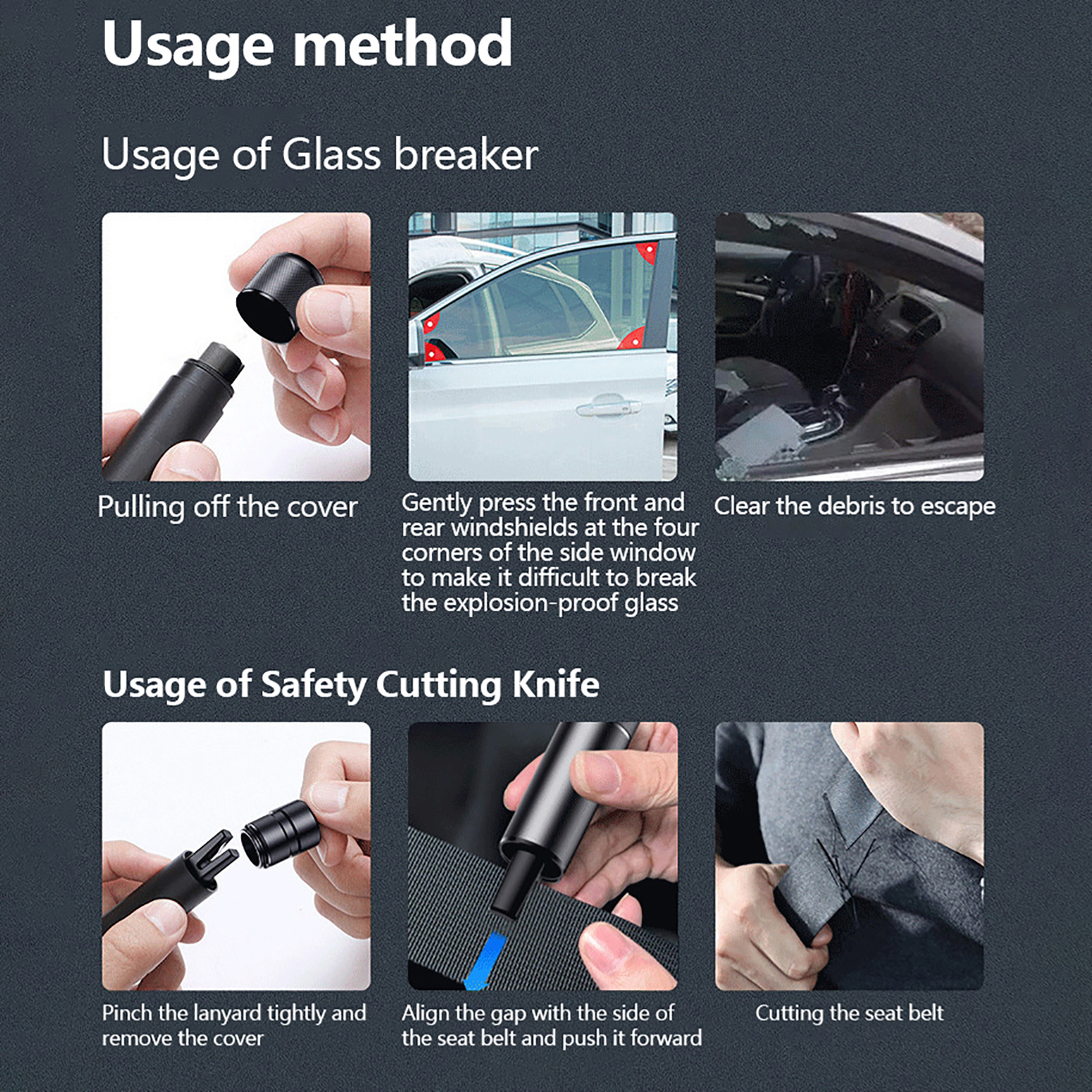 Usage method

Usage of Glass breaker

Pulling off the cover

Gently press the front and rear windshields at the four corners of the side window to make it difficult to break the explosion-proof glass

Clear the debris to escape

Usage of Safety Cutting Knife

Pinch the lanyard tightly and remove the cover

Align the gap with the side of the seat belt and push it forward

Cutting the seat belt