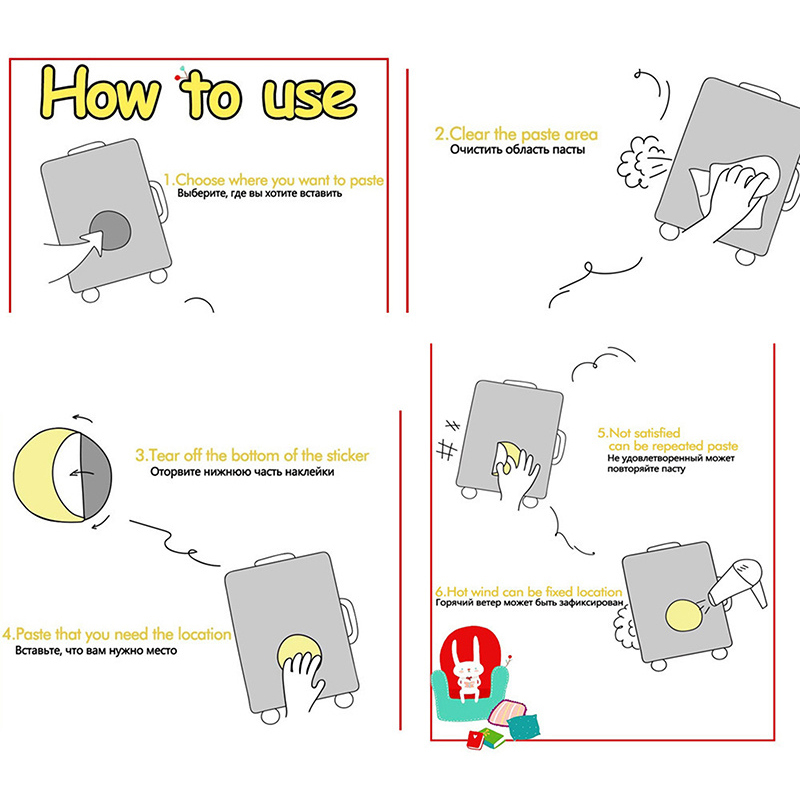 How to use

1.Choose where you want to paste
Выберите, где вы хотите вставить

2.Clear the paste area
Очистить область пасты

3.Tear off the bottom of the sticker
Оторвите нижнюю часть наклейки

4.Paste that you need the location
Вставьте, что вам нужно место

5.Not satisfied can be repeated paste
Не удовлетворенный может повторяйте пасту

6.Hot wind can be fixed location
Горячий ветер может быть зафиксирован