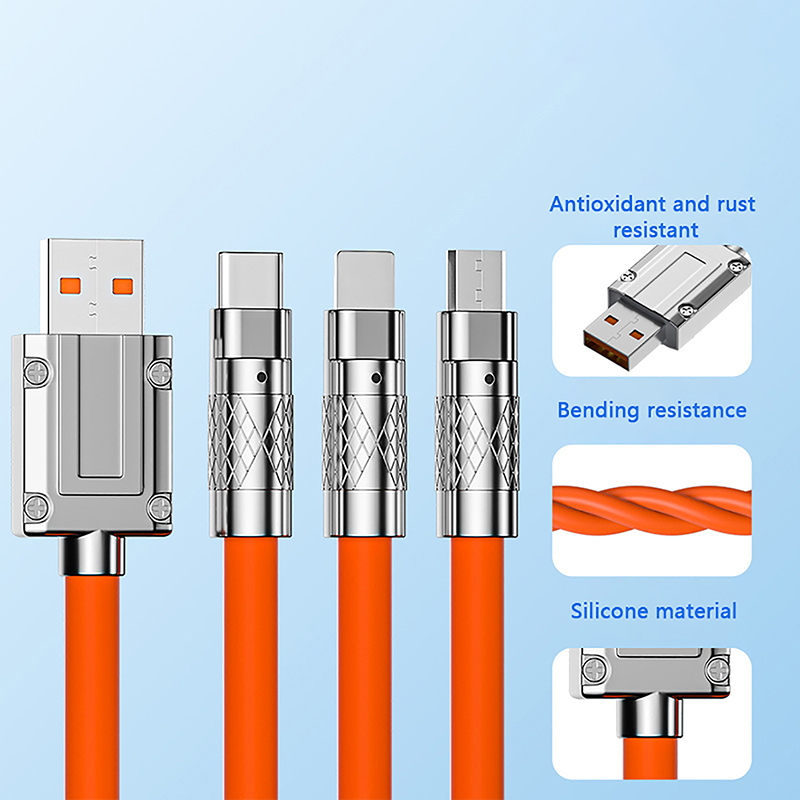 Antioxidant and rust resistant

Bending resistance

Silicone material