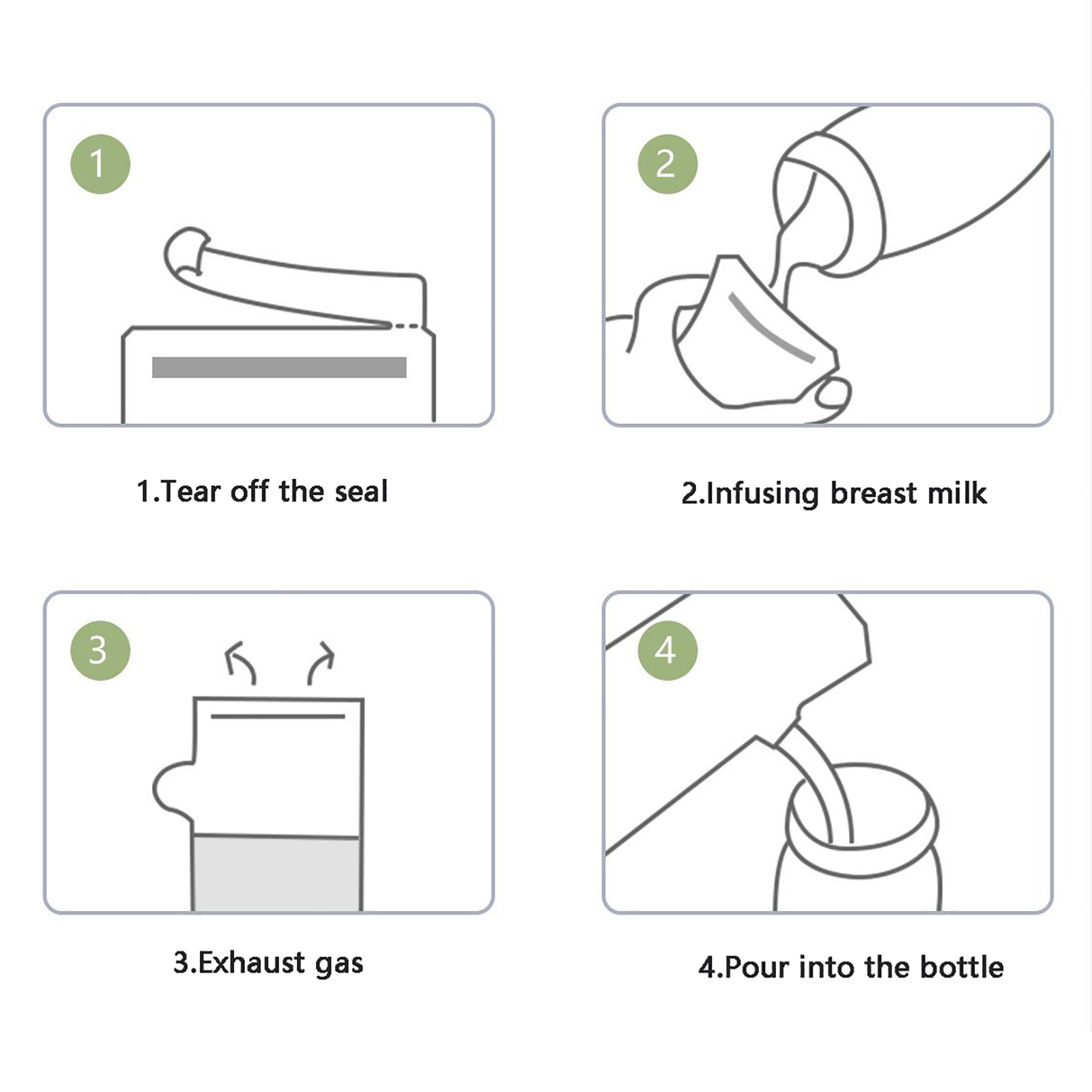 1

1.Tear off the seal

2

2.Infusing breast milk

3

3.Exhaust gas

4

4.Pour into the bottle