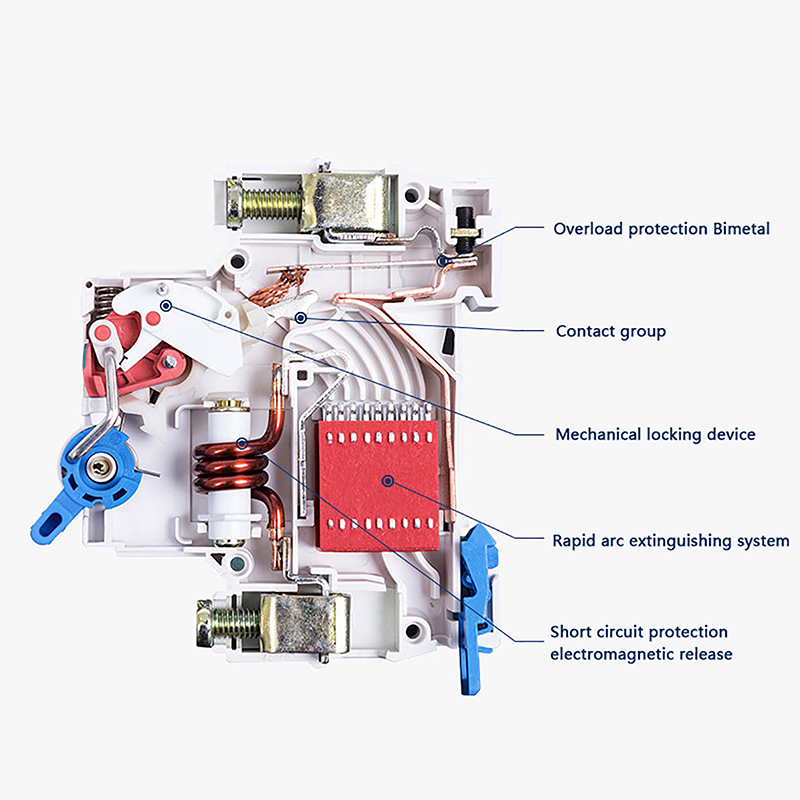 Overload protection Bimetal

Contact group

Mechanical locking device

Rapid arc extinguishing system

Short circuit protection
electromagnetic release