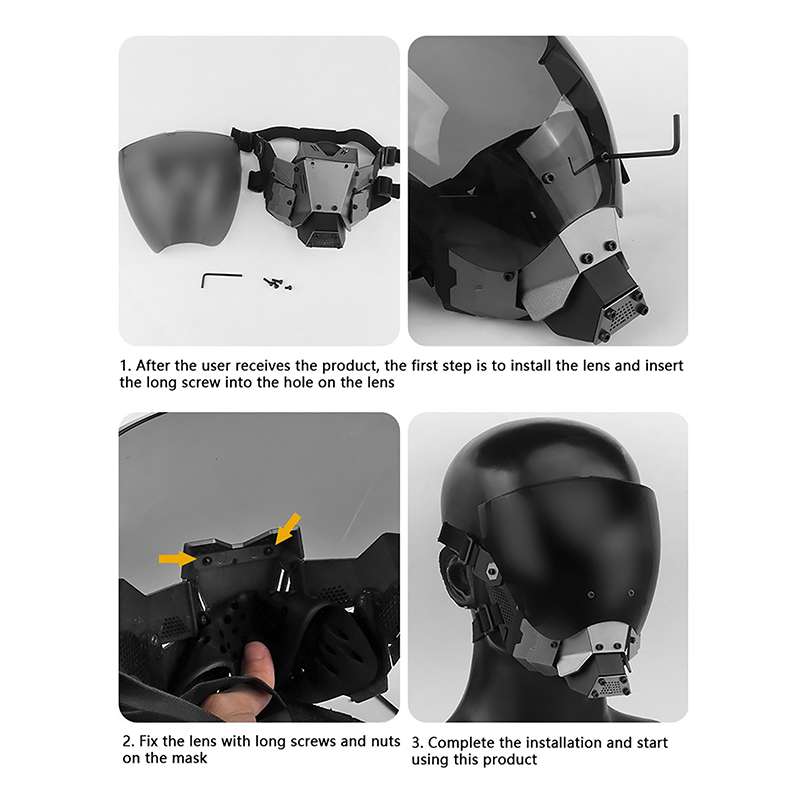 1. After the user receives the product, the first step is to install the lens and insert the long screw into the hole on the lens

2. Fix the lens with long screws and nuts on the mask

3. Complete the installation and start using this product