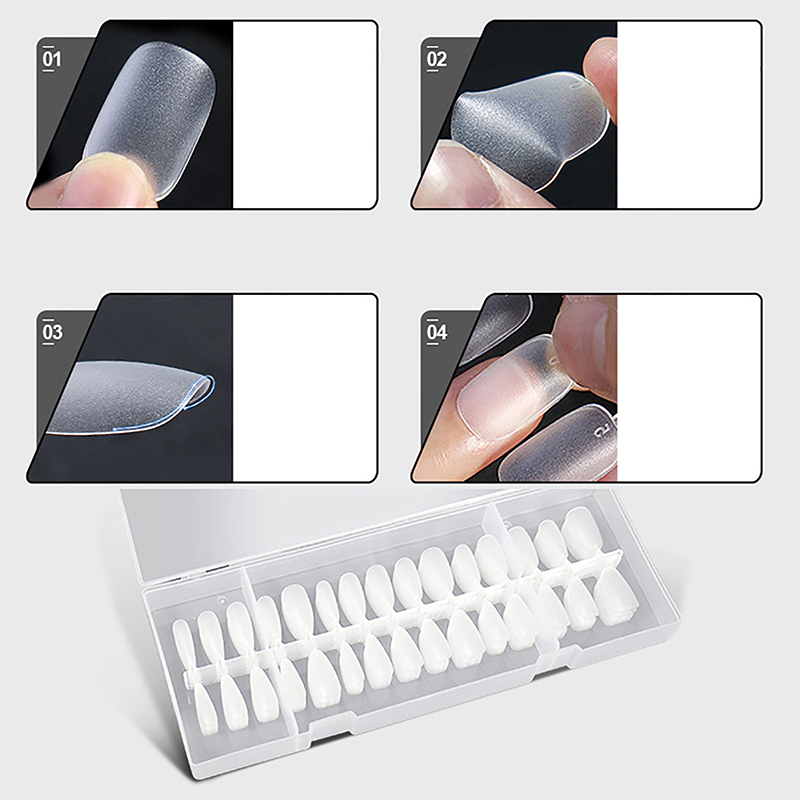 01

02

03

04