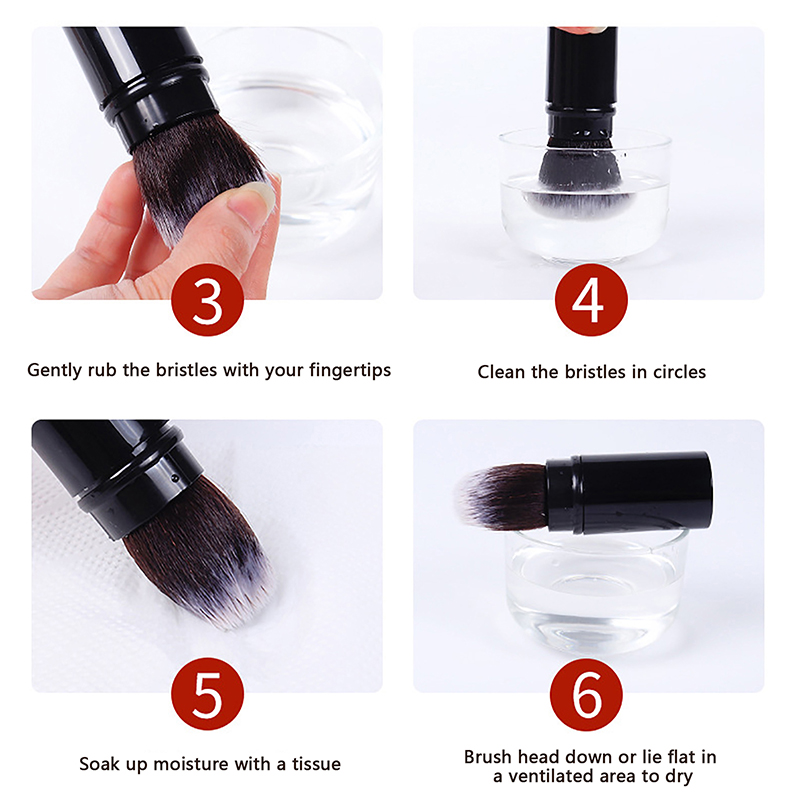 3

Gently rub the bristles with your fingertips

4

Clean the bristles in circles

5

Soak up moisture with a tissue

6

Brush head down or lie flat in a ventilated area to dry