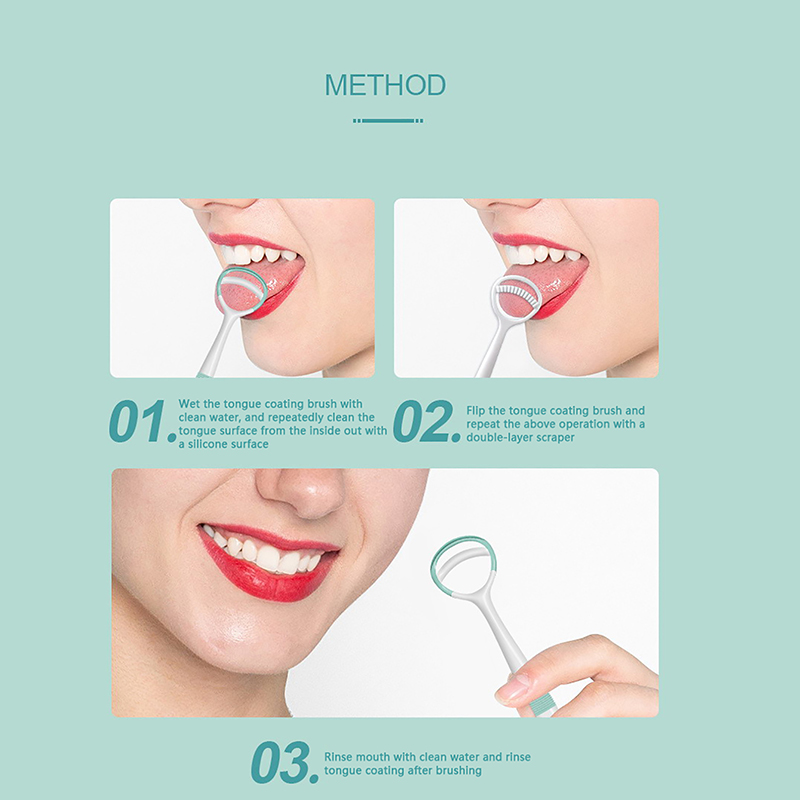 METHOD

01. Wet the tongue coating brush with clean water, and repeatedly clean the tongue surface from the inside out with a silicone surface

02. Flip the tongue coating brush and repeat the above operation with a double-layer scraper

03. Rinse mouth with clean water and rinse tongue coating after brushing