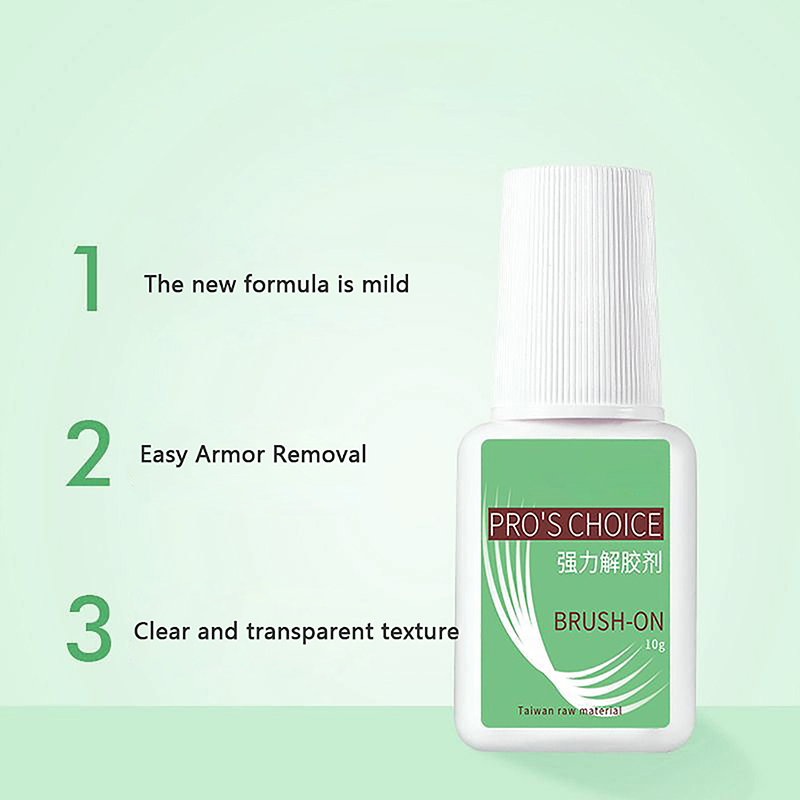 1 The new formula is mild

2 Easy Armor Removal

3 Clear and transparent texture

PRO'S CHOICE
强力解胶剂
BRUSH-ON
10g
Taiwan raw material