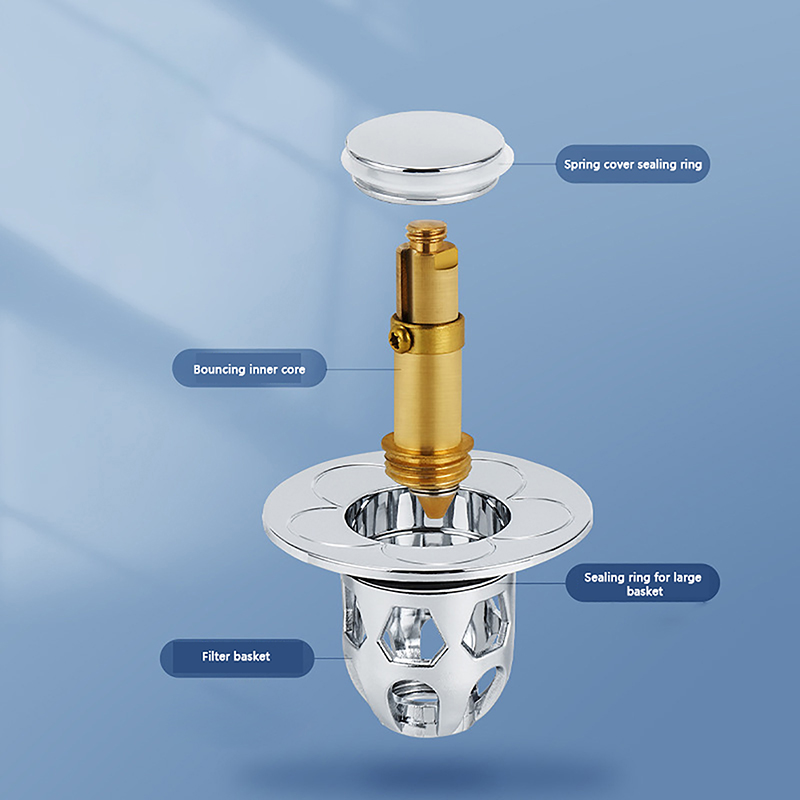 Spring cover sealing ring

Bouncing inner core

Sealing ring for large basket

Filter basket