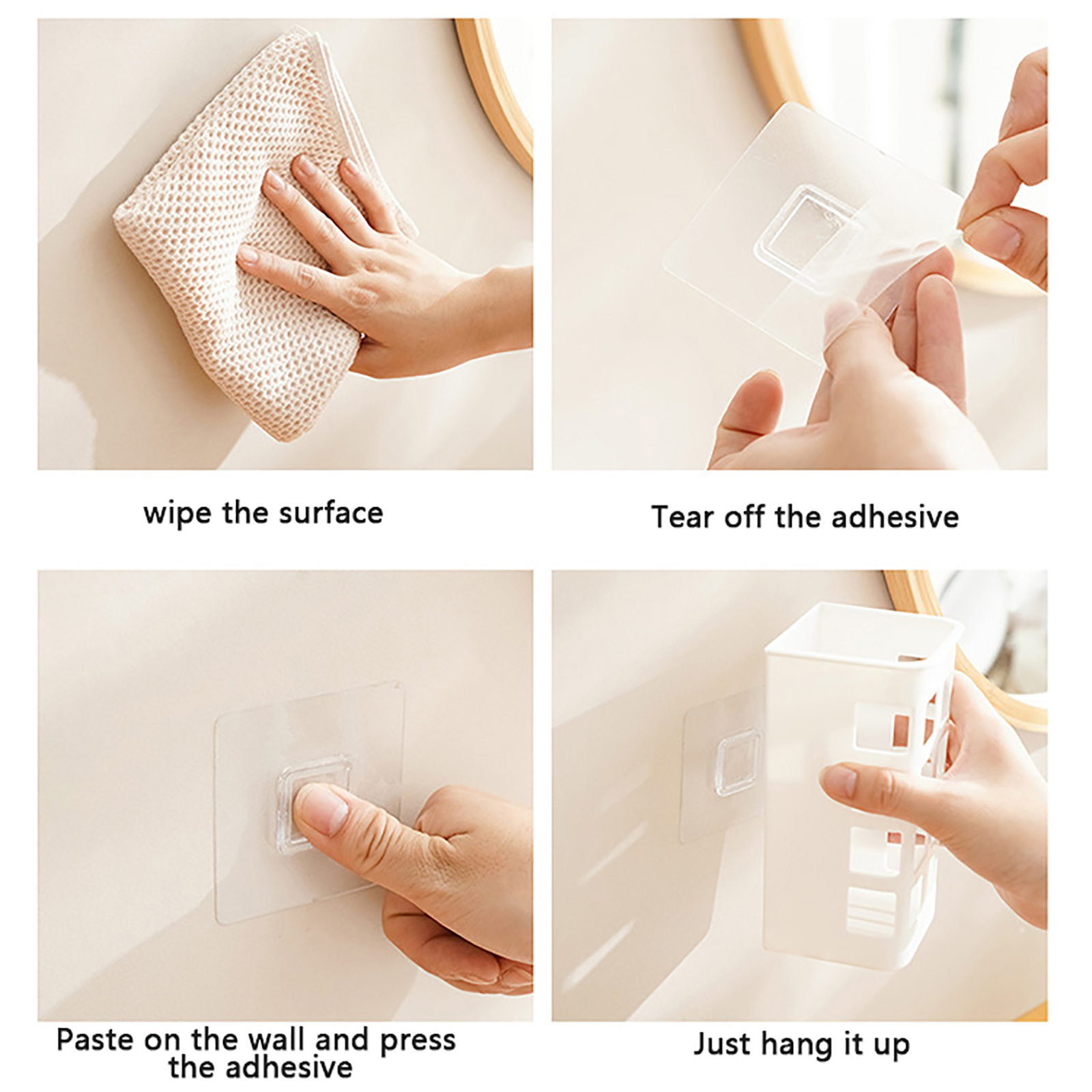 wipe the surface

Tear off the adhesive

Paste on the wall and press the adhesive

Just hang it up