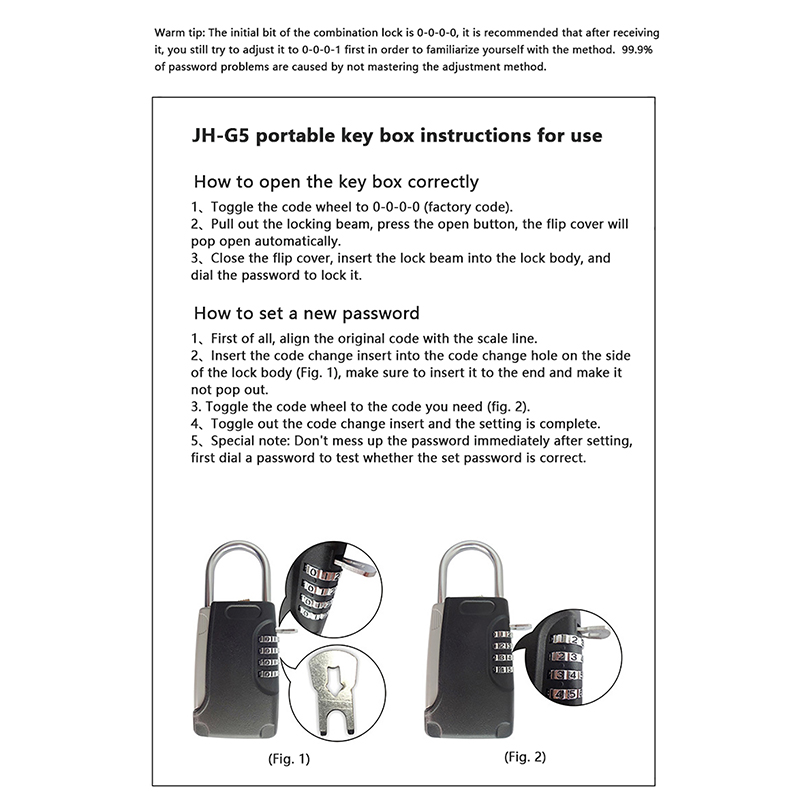 Warm tip: The initial bit of the combination lock is 0-0-0-0, it is recommended that after receiving it, you still try to adjust it to 0-0-0-1 first in order to familiarize yourself with the method. 99.9% of password problems are caused by not mastering the adjustment method.

JH-G5 portable key box instructions for use

How to open the key box correctly

1、Toggle the code wheel to 0-0-0-0 (factory code).
2、Pull out the locking beam, press the open button, the flip cover will pop open automatically.
3、Close the flip cover, insert the lock beam into the lock body, and dial the password to lock it.

How to set a new password

1、First of all, align the original code with the scale line.
2、Insert the code change insert into the code change hole on the side of the lock body (Fig. 1), make sure to insert it to the end and make it not pop out.
3. Toggle the code wheel to the code you need (fig. 2).
4、Toggle out the code change insert and the setting is complete.
5、Special note: Don't mess up the password immediately after setting, first dial a password to test whether the set password is correct.

(Fig. 1)

(Fig. 2)