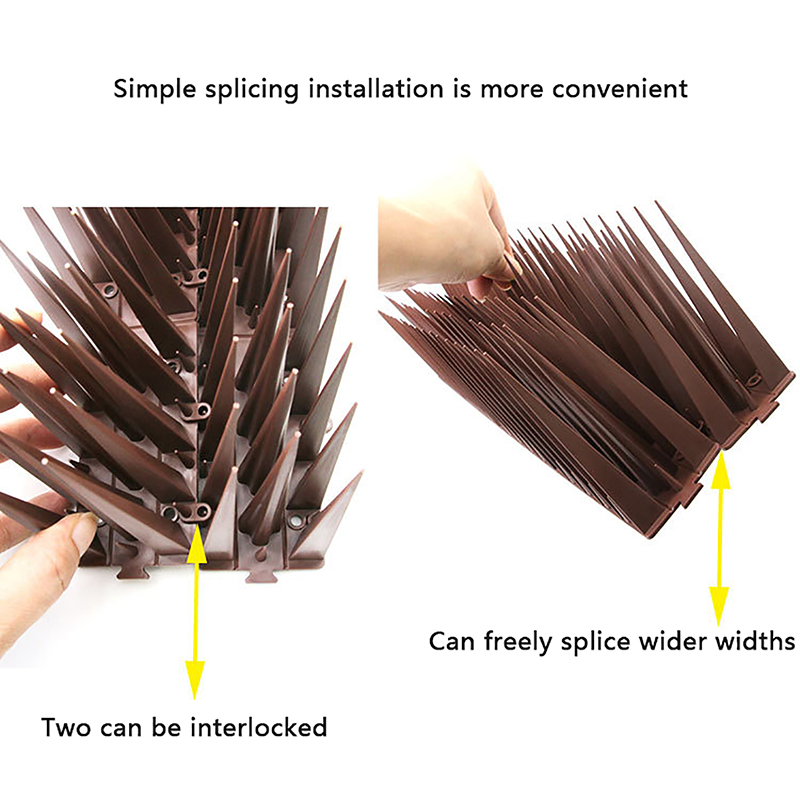 Simple splicing installation is more convenient

Can freely splice wider widths

Two can be interlocked