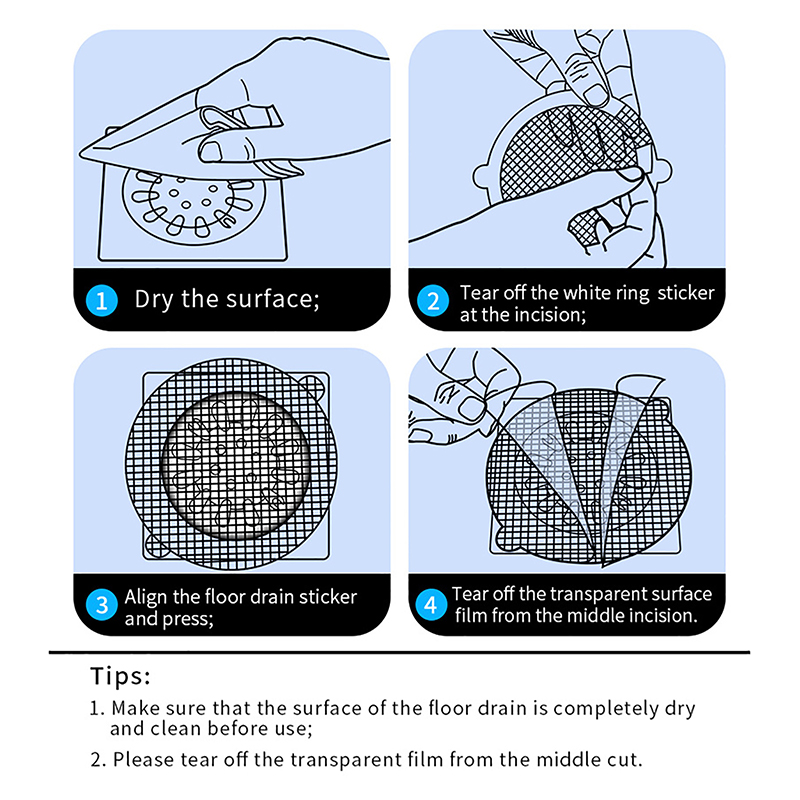 1 Dry the surface;

2 Tear off the white ring sticker at the incision;

3 Align the floor drain sticker and press;

4 Tear off the transparent surface film from the middle incision.

Tips:

1. Make sure that the surface of the floor drain is completely dry and clean before use;

2. Please tear off the transparent film from the middle cut.