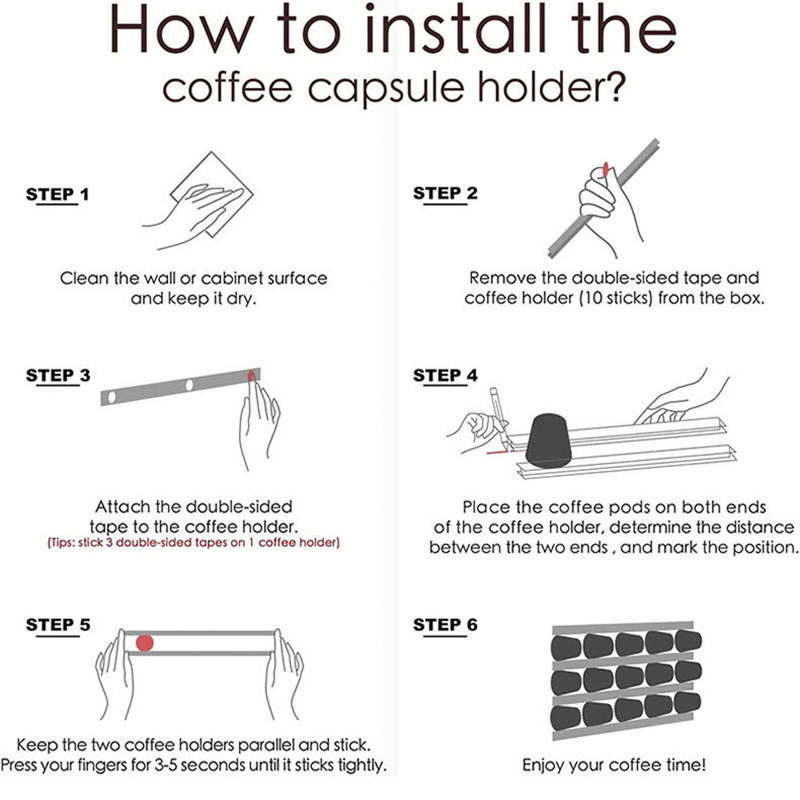 How to install the coffee capsule holder?

STEP 1

Clean the wall or cabinet surface and keep it dry.

STEP 2

Remove the double-sided tape and coffee holder (10 sticks) from the box.

STEP 3

Attach the double-sided tape to the coffee holder.
(Tips: stick 3 double-sided tapes on 1 coffee holder)

STEP 4

Place the coffee pods on both ends of the coffee holder, determine the distance between the two ends , and mark the position.

STEP 5

Keep the two coffee holders parallel and stick. Press your fingers for 3-5 seconds until it sticks tightly.

STEP 6

Enjoy your coffee time!