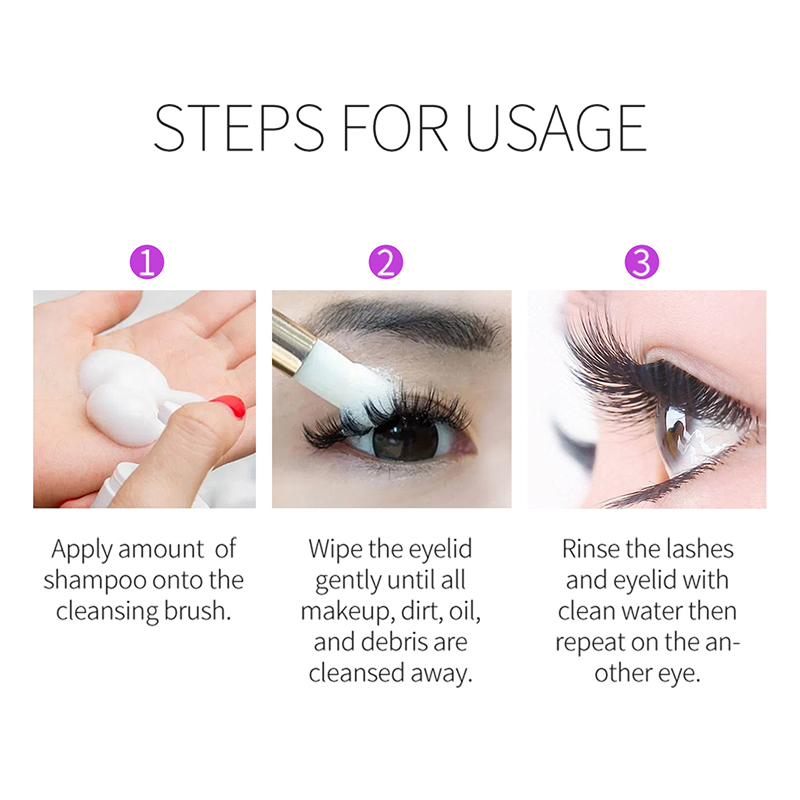 STEPS FOR USAGE

1

Apply amount of shampoo onto the cleansing brush.

2

Wipe the eyelid gently until all makeup, dirt, oil, and debris are cleansed away.

3

Rinse the lashes and eyelid with clean water then repeat on the another eye.