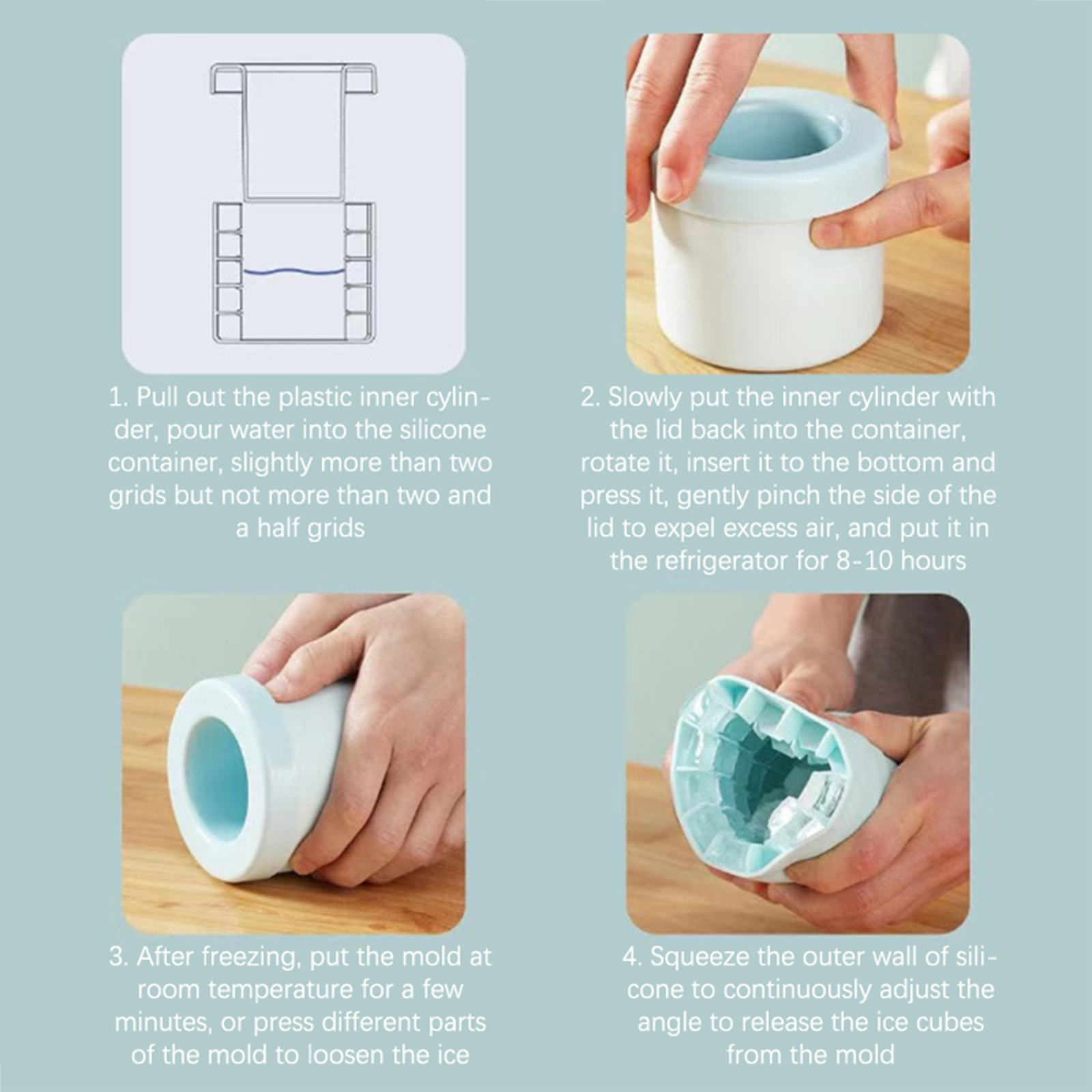 1. Pull out the plastic inner cylinder, pour water into the silicone container, slightly more than two grids but not more than two and a half grids

2. Slowly put the inner cylinder with the lid back into the container, rotate it, insert it to the bottom and press it, gently pinch the side of the lid to expel excess air, and put it in the refrigerator for 8-10 hours

3. After freezing, put the mold at room temperature for a few minutes, or press different parts of the mold to loosen the ice

4. Squeeze the outer wall of silicone to continuously adjust the angle to release the ice cubes from the mold