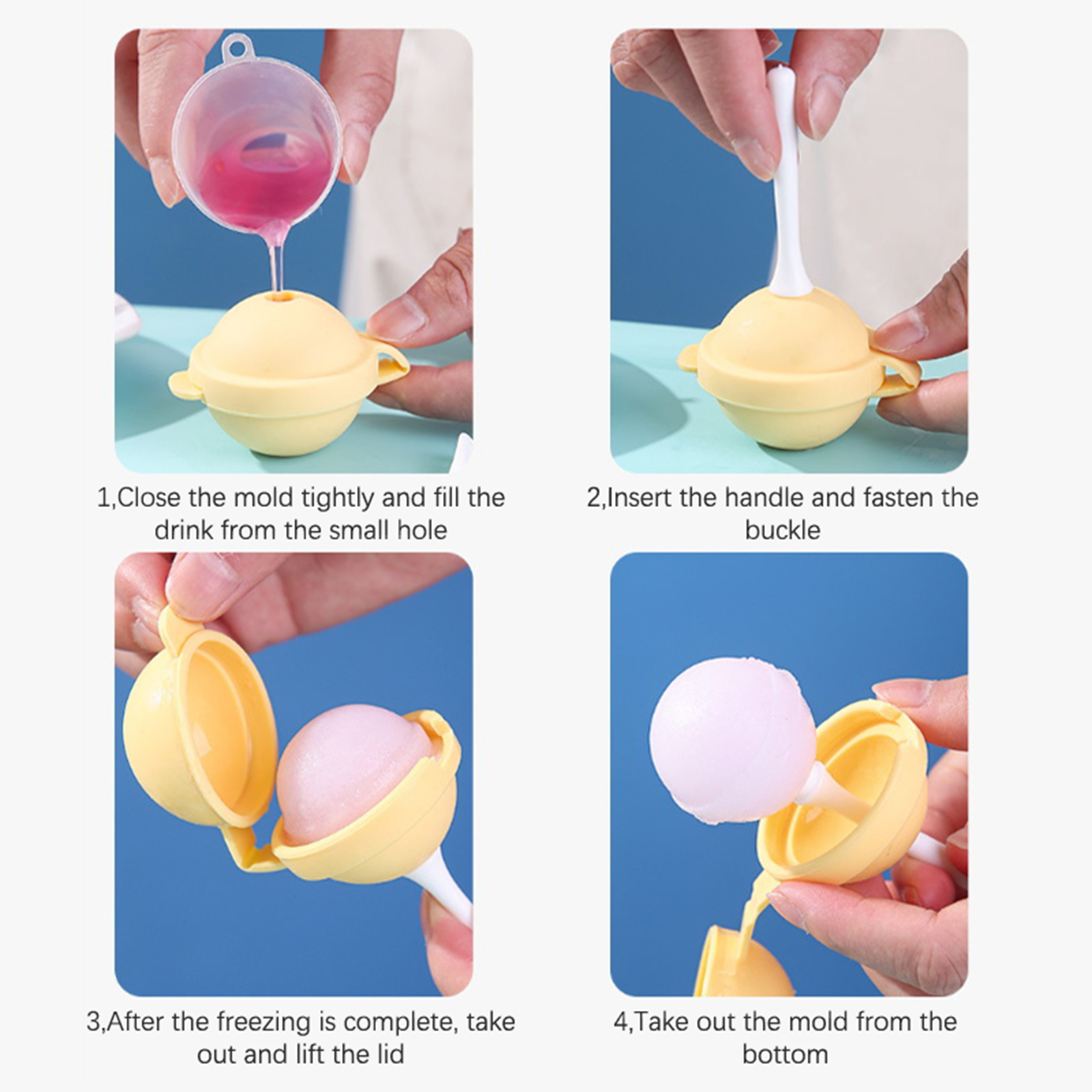 1,Close the mold tightly and fill the drink from the small hole

2,Insert the handle and fasten the buckle

3,After the freezing is complete, take out and lift the lid

4,Take out the mold from the bottom