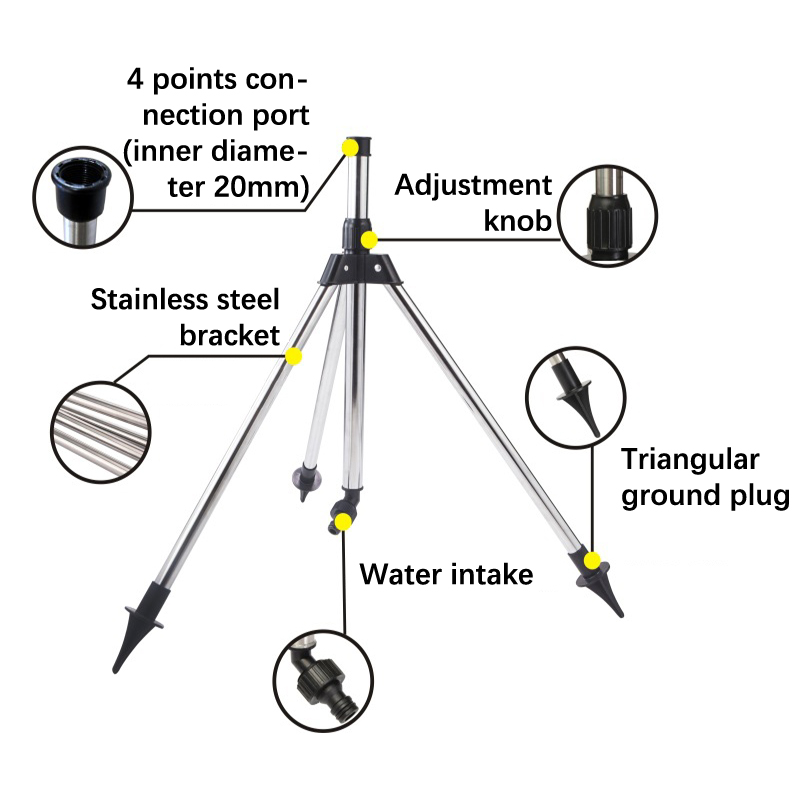 4 points connection port (inner diameter 20mm)

Adjustment knob

Stainless steel bracket

Triangular ground plug

Water intake