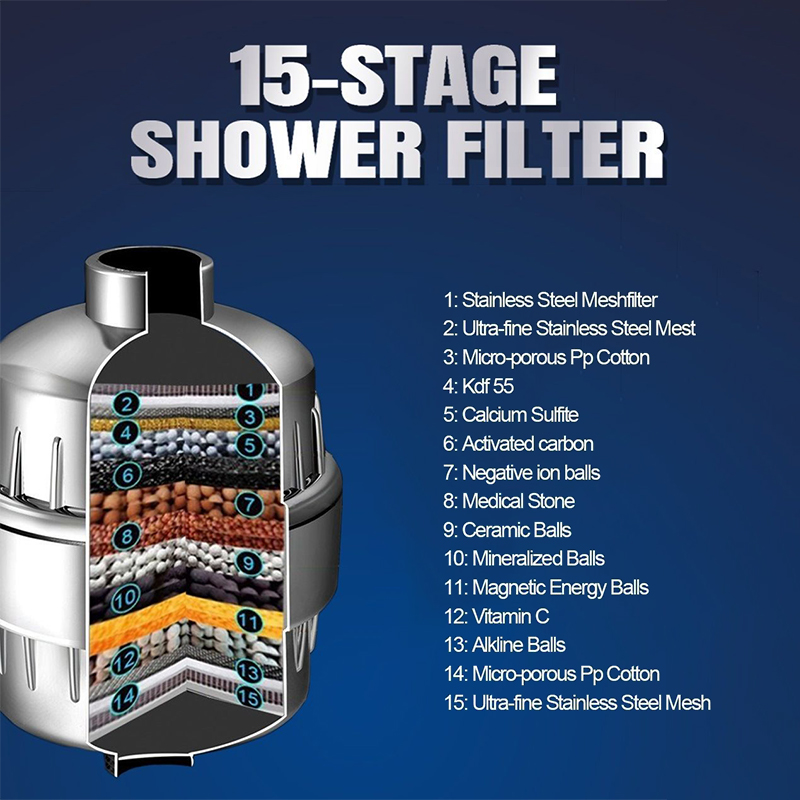 15-STAGE
SHOWER FILTER

1
2
3
4
5
6
7
8
9
10
11
12
13
14
15

1: Stainless Steel Meshfilter
2: Ultra-fine Stainless Steel Mest
3: Micro-porous Pp Cotton
4: Kdf 55
5: Calcium Sulfite
6: Activated carbon
7: Negative ion balls
8: Medical Stone
9: Ceramic Balls
10: Mineralized Balls
11: Magnetic Energy Balls
12: Vitamin C
13: Alkline Balls
14: Micro-porous Pp Cotton
15: Ultra-fine Stainless Steel Mesh