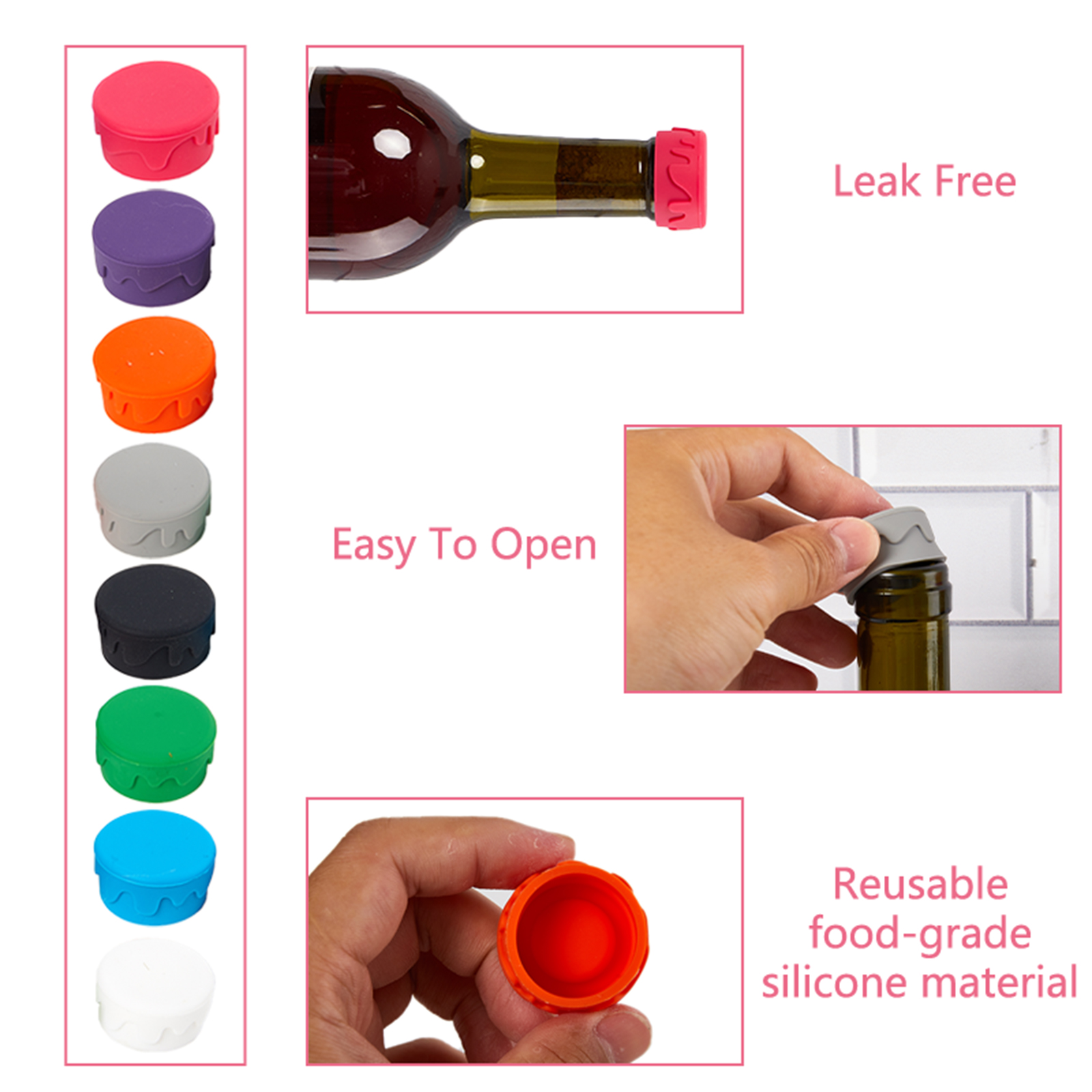 Leak Free

Easy To Open

Reusable
food-grade
silicone material