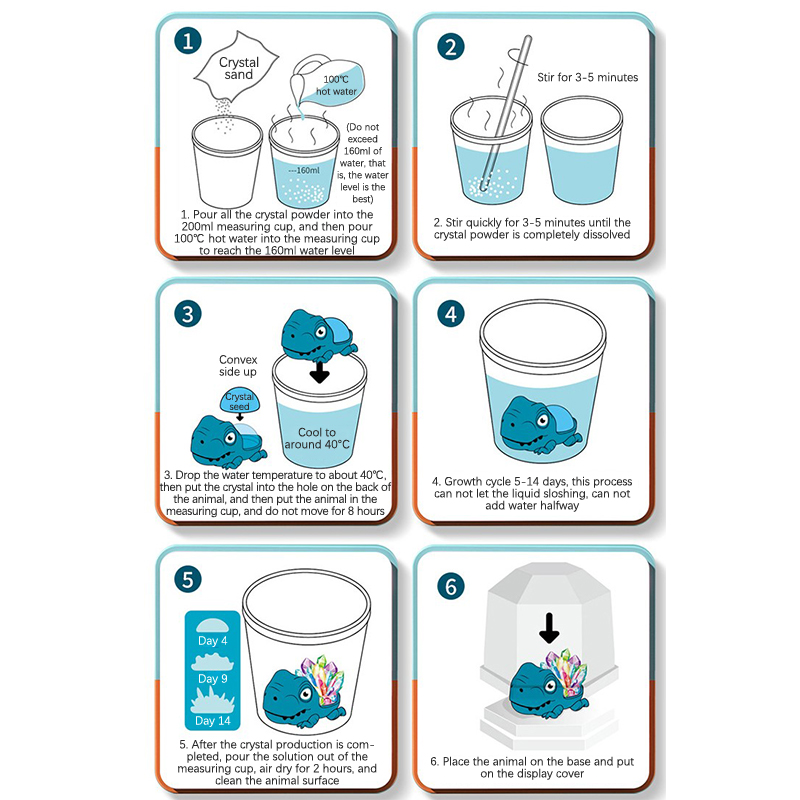 1

Crystal sand

100℃ hot water

---160ml

(Do not exceed 160ml of water, that is, the water level is the best)

1. Pour all the crystal powder into the 200ml measuring cup, and then pour 100℃ hot water into the measuring cup to reach the 160ml water level

2

Stir for 3-5 minutes

2. Stir quickly for 3-5 minutes until the crystal powder is completely dissolved

3

Convex side up

Crystal seed

Cool to around 40°C

3. Drop the water temperature to about 40℃, then put the crystal into the hole on the back of the animal, and then put the animal in the measuring cup, and do not move for 8 hours

4

4. Growth cycle 5-14 days, this process can not let the liquid sloshing, can not add water halfway

5

Day 4

Day 9

Day 14

5. After the crystal production is completed, pour the solution out of the measuring cup, air dry for 2 hours, and clean the animal surface

6

6. Place the animal on the base and put on the display cover