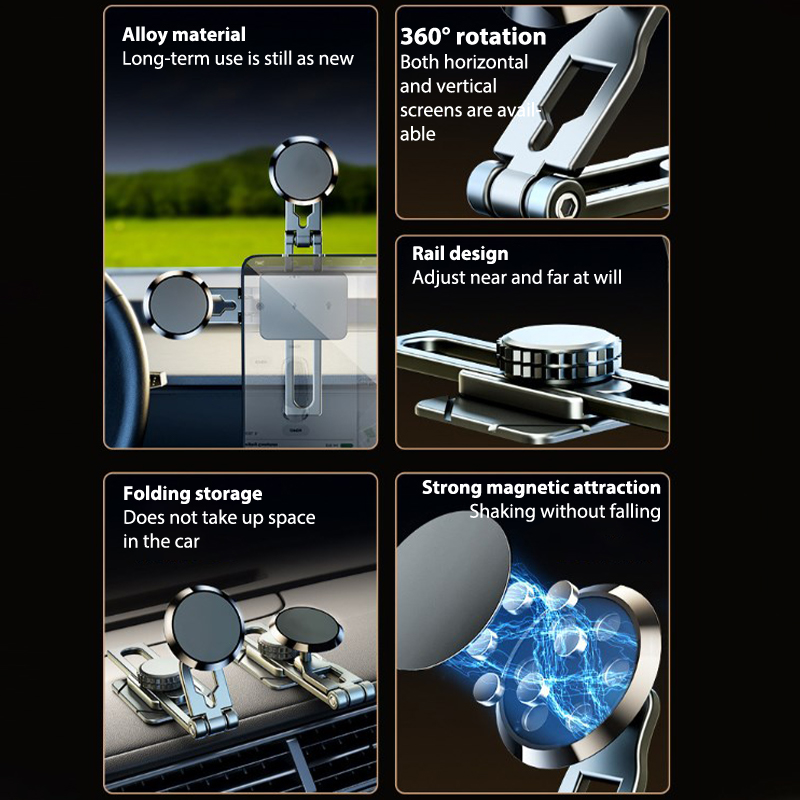 Alloy material
Long-term use is still as new

360° rotation
Both horizontal and vertical screens are available

Rail design
Adjust near and far at will

Folding storage
Does not take up space in the car

Strong magnetic attraction
Shaking without falling