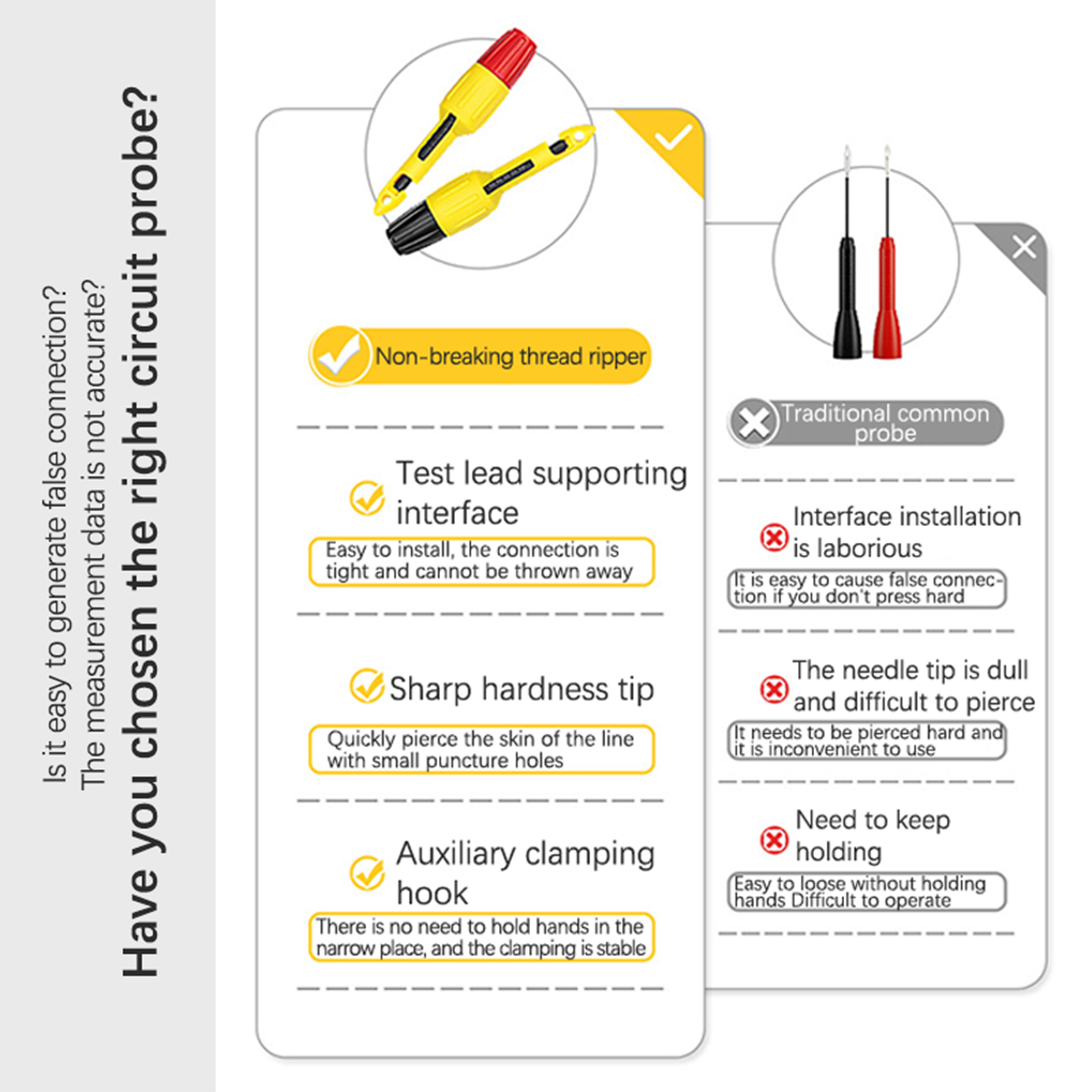 Is it easy to generate false connection?
The measurement data is not accurate?
Have you chosen the right circuit probe?

Non-breaking thread ripper

Test lead supporting interface
Easy to install, the connection is tight and cannot be thrown away

Sharp hardness tip
Quickly pierce the skin of the line with small puncture holes

Auxiliary clamping hook
There is no need to hold hands in the narrow place, and the clamping is stable

Traditional common probe

Interface installation is laborious
It is easy to cause false connection if you don't press hard

The needle tip is dull and difficult to pierce
It needs to be pierced hard and it is inconvenient to use

Need to keep holding
Easy to loose without holding hands Difficult to operate