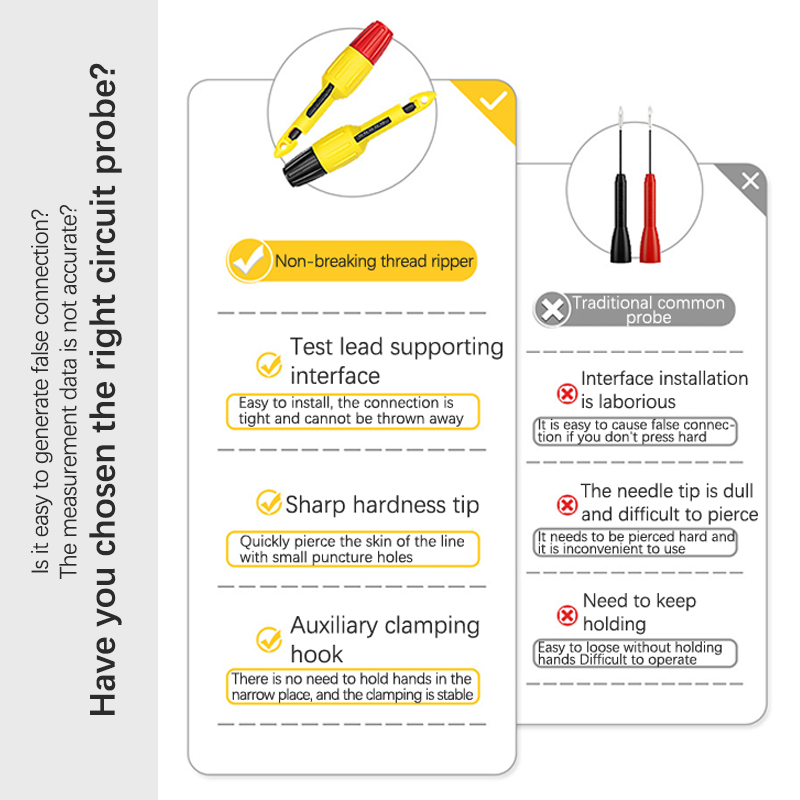 Is it easy to generate false connection?
The measurement data is not accurate?
Have you chosen the right circuit probe?

Non-breaking thread ripper

Test lead supporting interface

Easy to install, the connection is tight and cannot be thrown away

Sharp hardness tip

Quickly pierce the skin of the line with small puncture holes

Auxiliary clamping hook

There is no need to hold hands in the narrow place, and the clamping is stable

Traditional common probe

Interface installation is laborious

It is easy to cause false connection if you don't press hard

The needle tip is dull and difficult to pierce

It needs to be pierced hard and it is inconvenient to use

Need to keep holding

Easy to loose without holding hands Difficult to operate