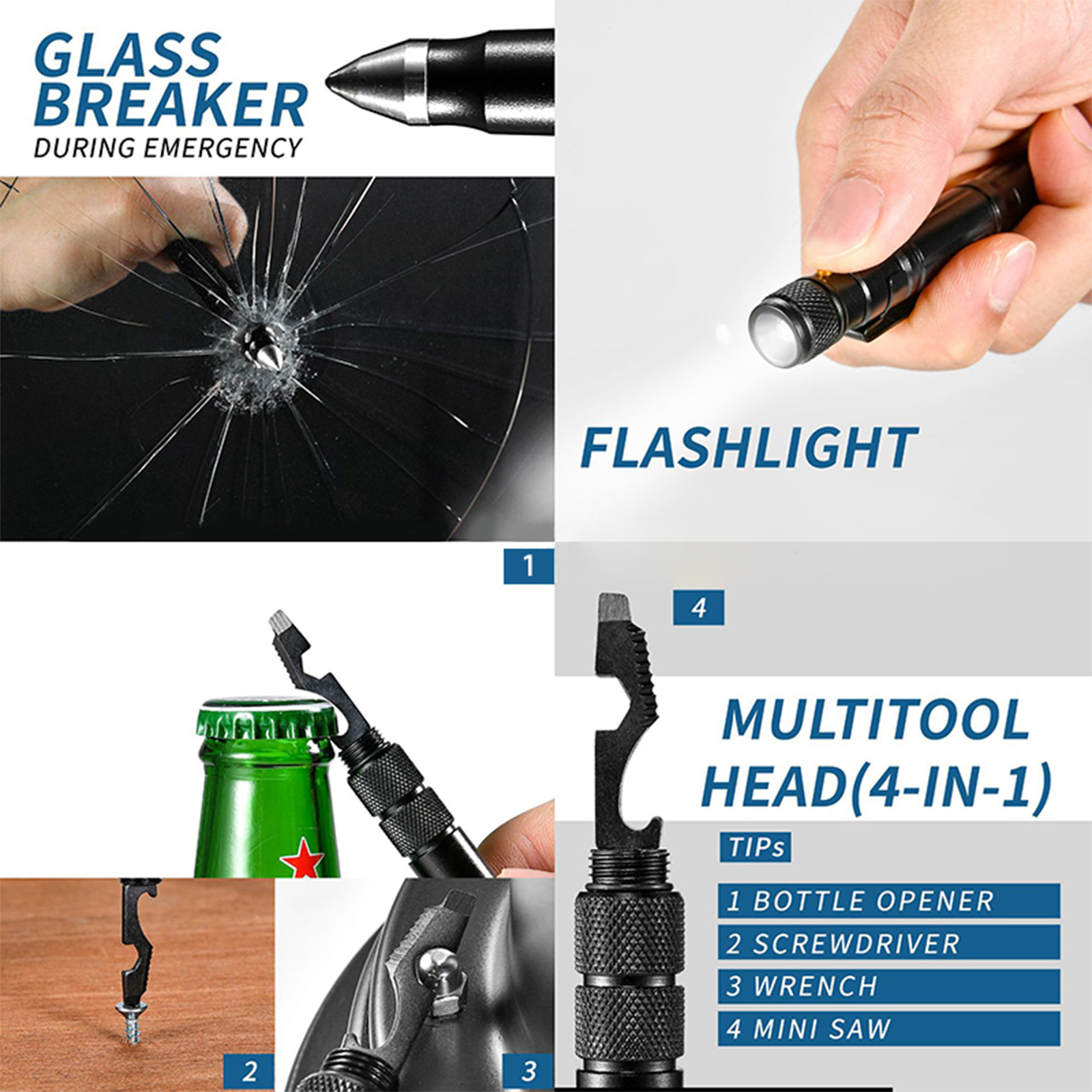 GLASS BREAKER
DURING EMERGENCY

FLASHLIGHT

1

4

MULTITOOL HEAD(4-IN-1)

TIPs

1 BOTTLE OPENER
2 SCREWDRIVER
3 WRENCH
4 MINI SAW

2

3