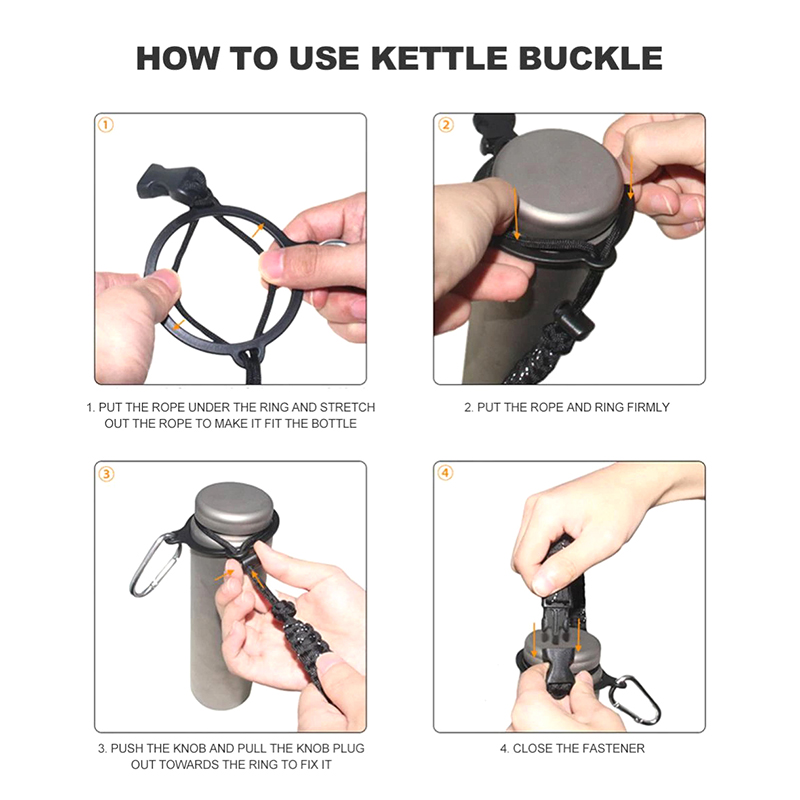 HOW TO USE KETTLE BUCKLE

①

1. PUT THE ROPE UNDER THE RING AND STRETCH OUT THE ROPE TO MAKE IT FIT THE BOTTLE

②

2. PUT THE ROPE AND RING FIRMLY

③

3. PUSH THE KNOB AND PULL THE KNOB PLUG OUT TOWARDS THE RING TO FIX IT

④

4. CLOSE THE FASTENER