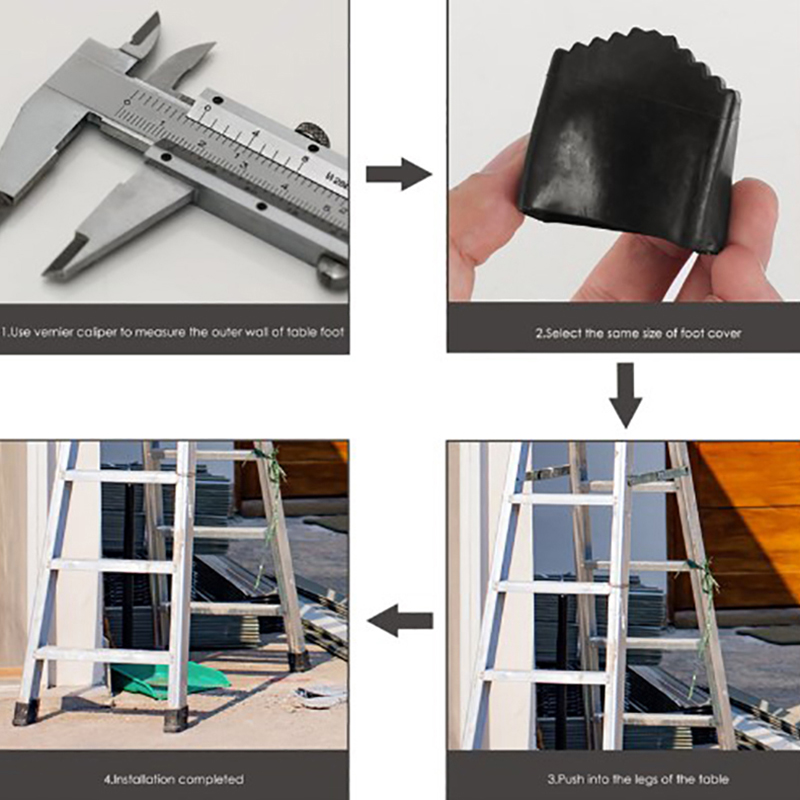 1.Use vernier caliper to measure the outer wall of table foot

2.Select the same size of foot cover

3.Push into the legs of the table

4.Installation completed