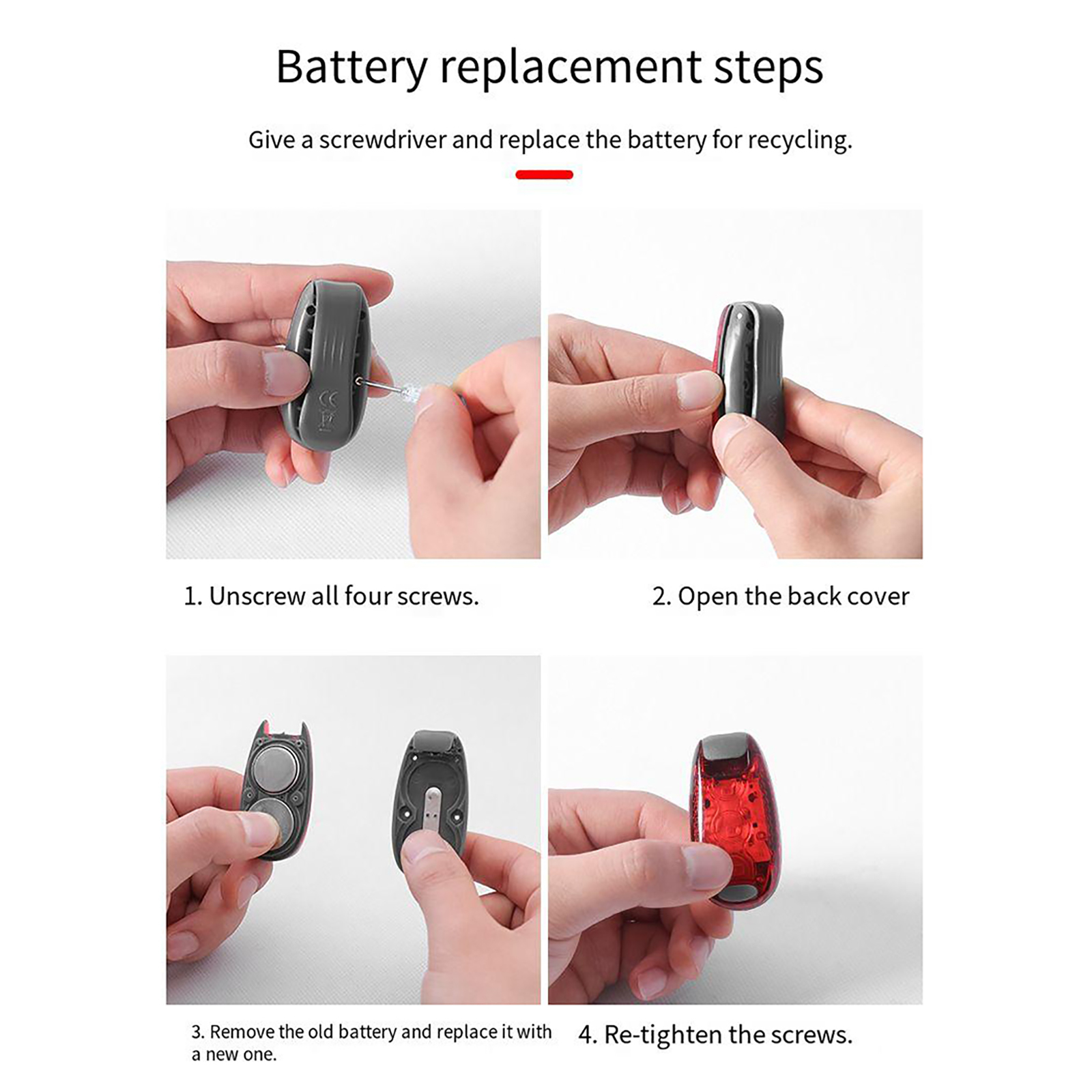 Battery replacement steps

Give a screwdriver and replace the battery for recycling.

CE

1. Unscrew all four screws.

2. Open the back cover

3. Remove the old battery and replace it with a new one.

4. Re-tighten the screws.