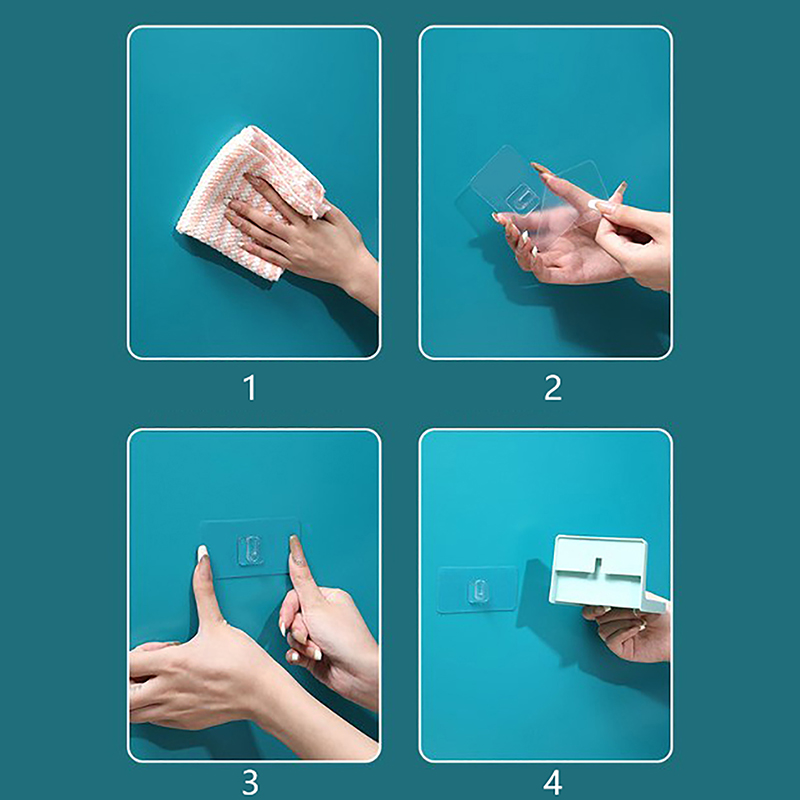 1

2

3

4