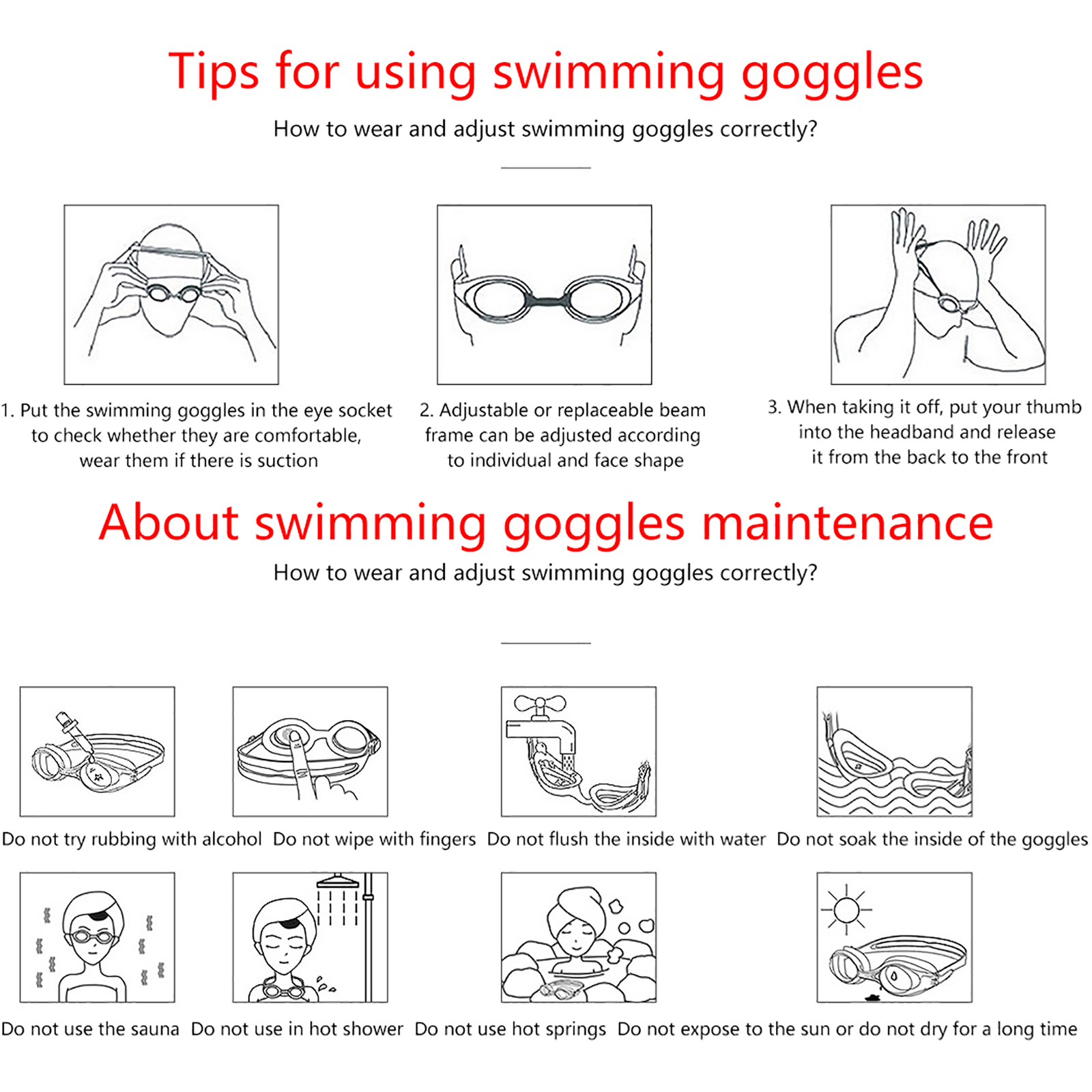 Tips for using swimming goggles

How to wear and adjust swimming goggles correctly?

1. Put the swimming goggles in the eye socket to check whether they are comfortable, wear them if there is suction

2. Adjustable or replaceable beam frame can be adjusted according to individual and face shape

3. When taking it off, put your thumb into the headband and release it from the back to the front

About swimming goggles maintenance

How to wear and adjust swimming goggles correctly?

Do not try rubbing with alcohol

Do not wipe with fingers

Do not flush the inside with water

Do not soak the inside of the goggles

Do not use the sauna

Do not use in hot shower

Do not use hot springs

Do not expose to the sun or do not dry for a long time