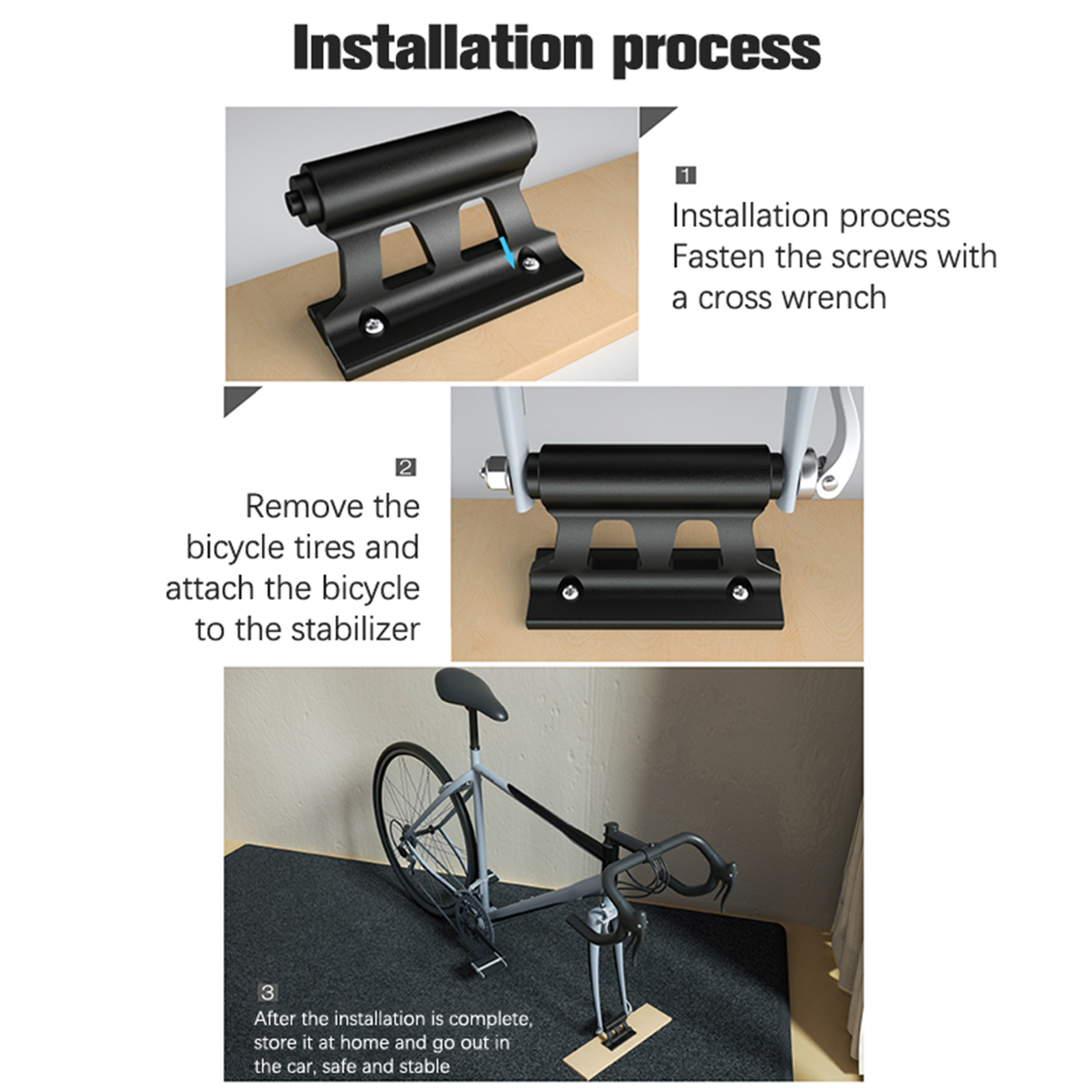 Installation process

1
Installation process
Fasten the screws with a cross wrench

2
Remove the bicycle tires and attach the bicycle to the stabilizer

3
After the installation is complete, store it at home and go out in the car, safe and stable