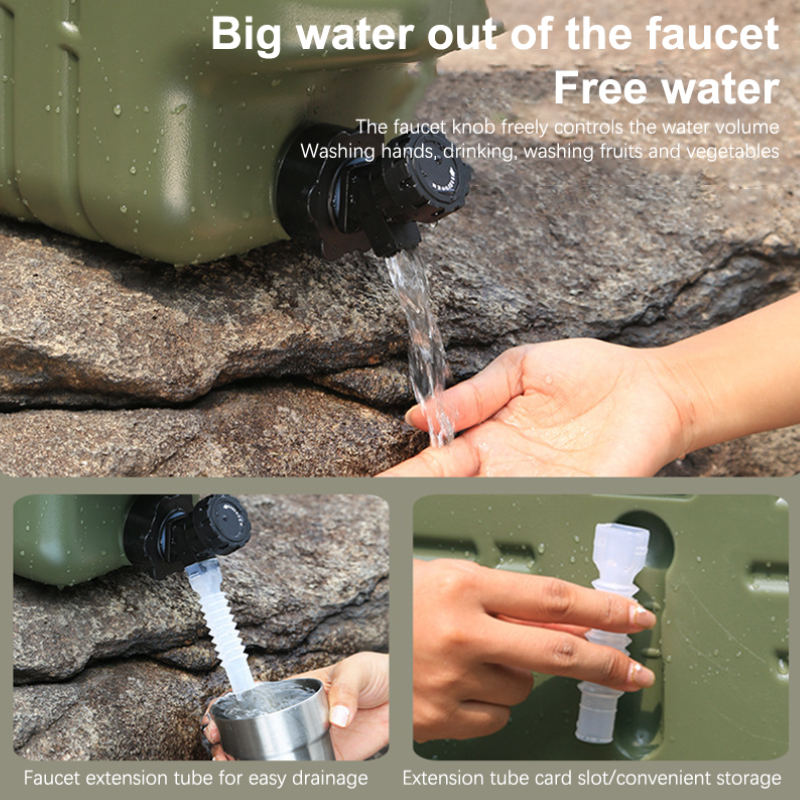 Big water out of the faucet
Free water

The faucet knob freely controls the water volume
Washing hands, drinking, washing fruits and vegetables

Faucet extension tube for easy drainage

Extension tube card slot/convenient storage