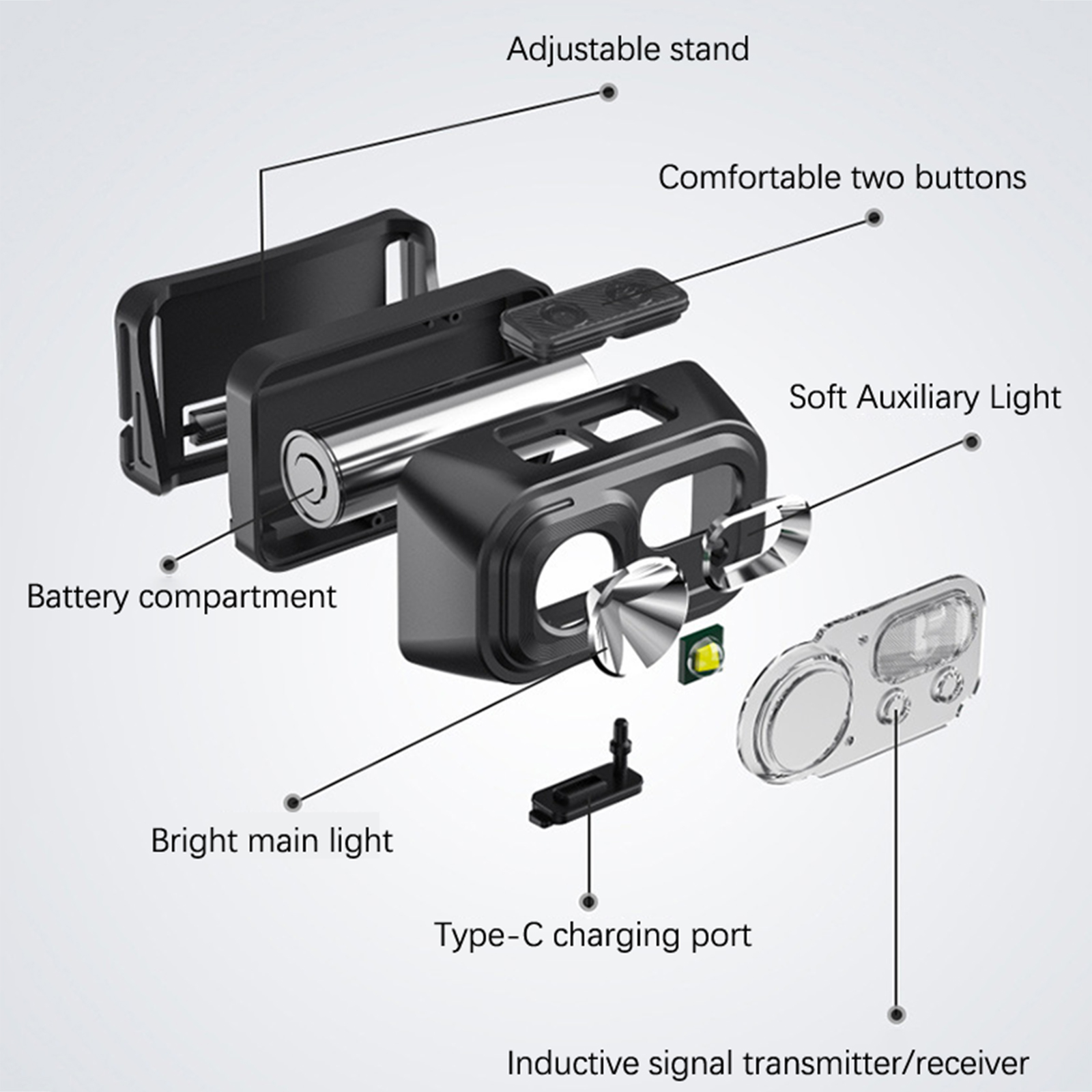 Adjustable stand

Comfortable two buttons

Soft Auxiliary Light

Battery compartment

Bright main light

Type-C charging port

Inductive signal transmitter/receiver