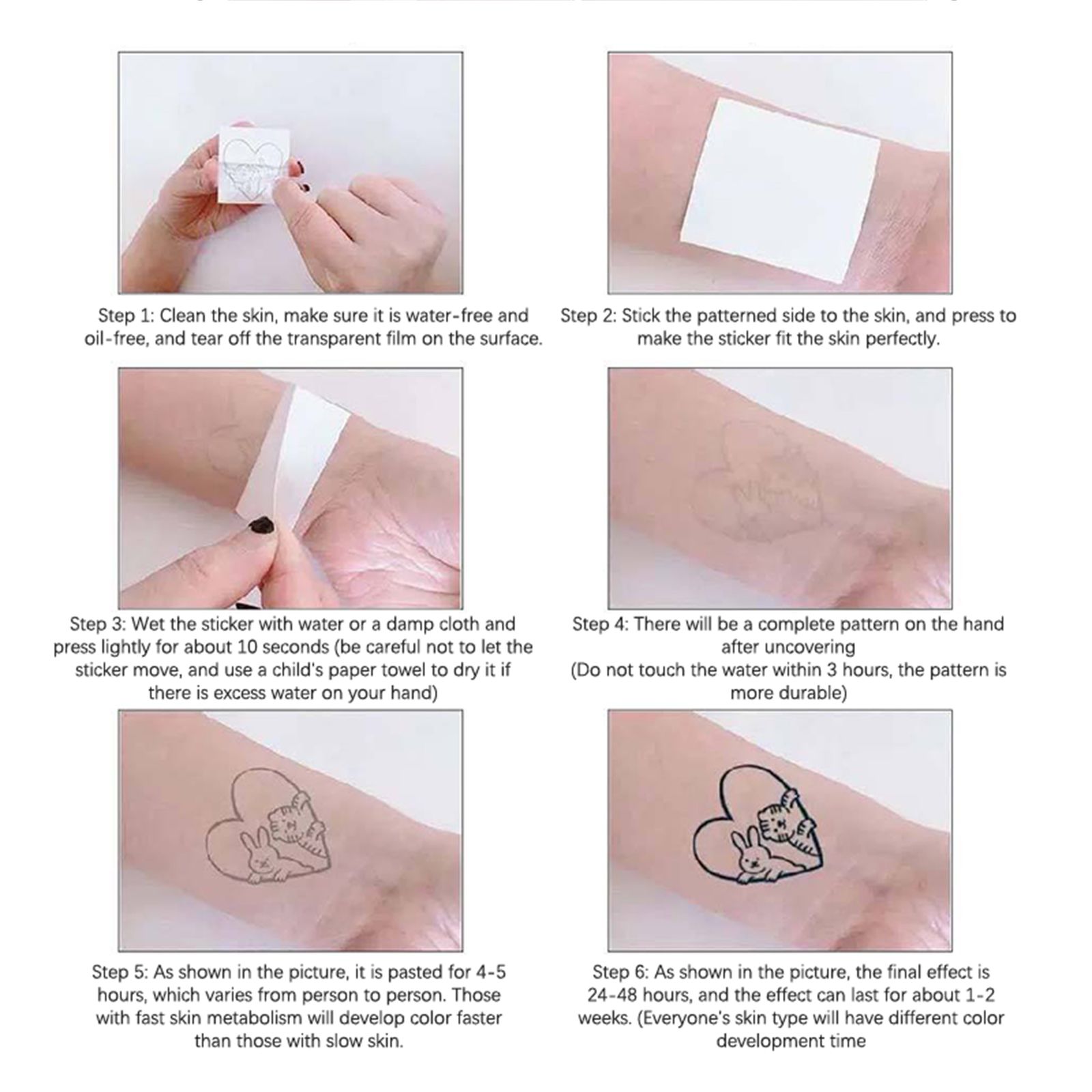 Step 1: Clean the skin, make sure it is water-free and oil-free, and tear off the transparent film on the surface.

Step 2: Stick the patterned side to the skin, and press to make the sticker fit the skin perfectly.

Step 3: Wet the sticker with water or a damp cloth and press lightly for about 10 seconds (be careful not to let the sticker move, and use a child's paper towel to dry it if there is excess water on your hand)

Step 4: There will be a complete pattern on the hand after uncovering
(Do not touch the water within 3 hours, the pattern is more durable)

Step 5: As shown in the picture, it is pasted for 4-5 hours, which varies from person to person. Those with fast skin metabolism will develop color faster than those with slow skin.

Step 6: As shown in the picture, the final effect is 24-48 hours, and the effect can last for about 1-2 weeks. (Everyone's skin type will have different color development time