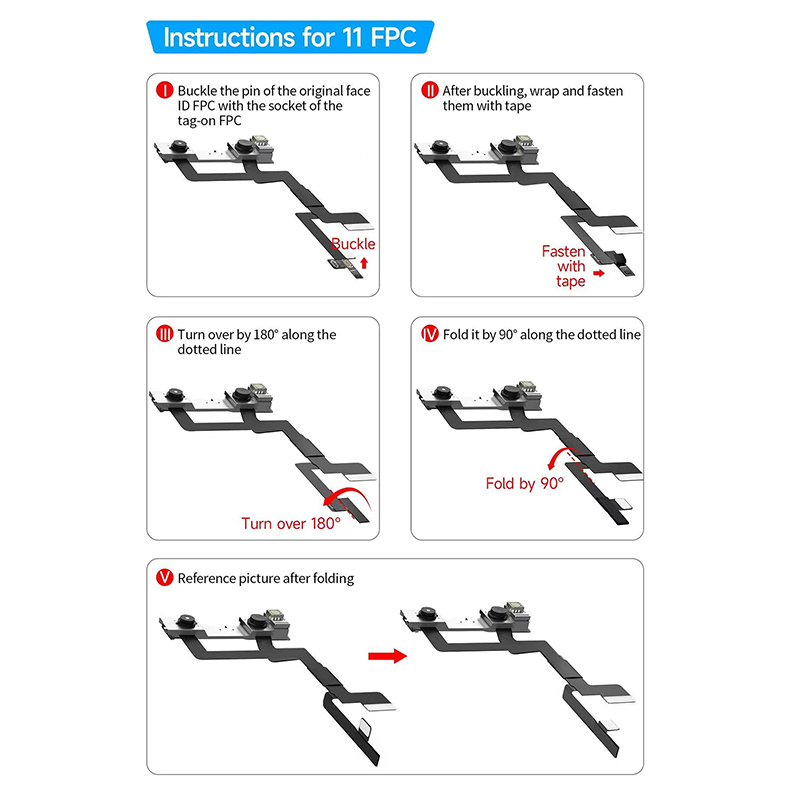 Instructions for 11 FPC

I Buckle the pin of the original face ID FPC with the socket of the tag-on FPC

Buckle

II After buckling, wrap and fasten them with tape

Fasten with tape

III Turn over by 180° along the dotted line

Turn over 180°

IV Fold it by 90° along the dotted line

Fold by 90°

V Reference picture after folding