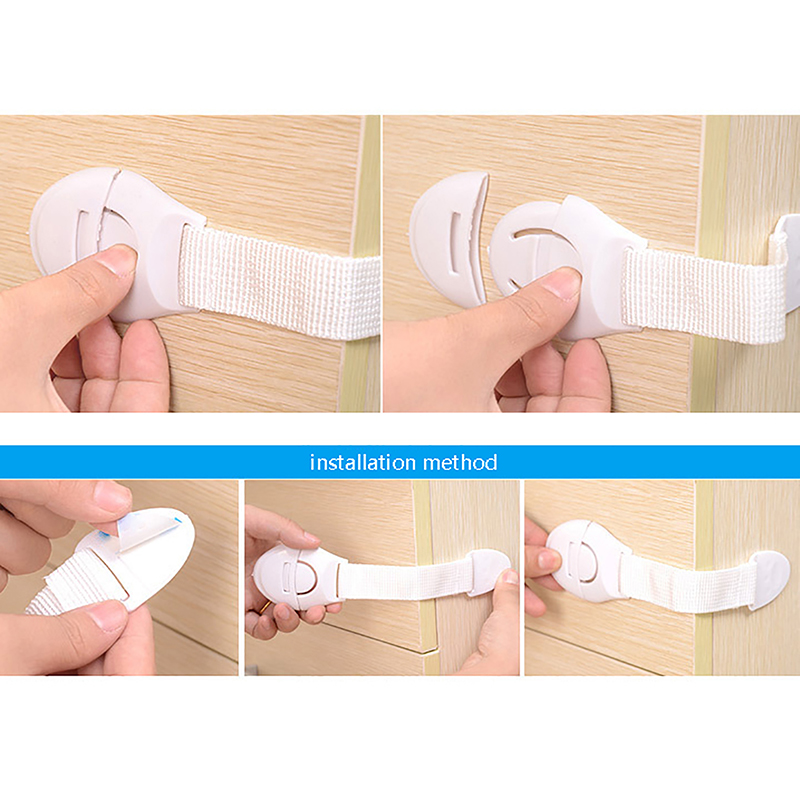 installation method