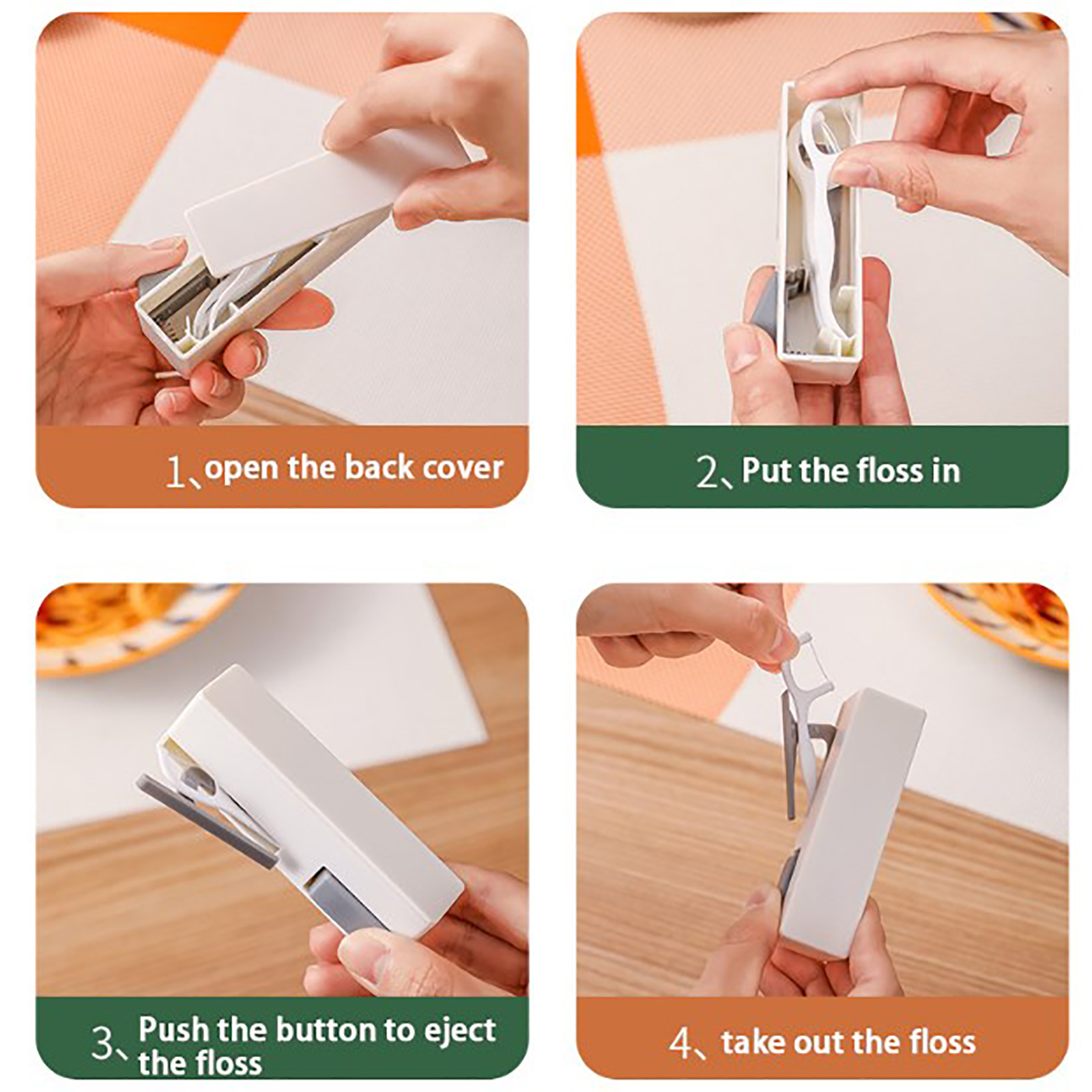 1、open the back cover

2、Put the floss in

3、Push the button to eject the floss

4、take out the floss