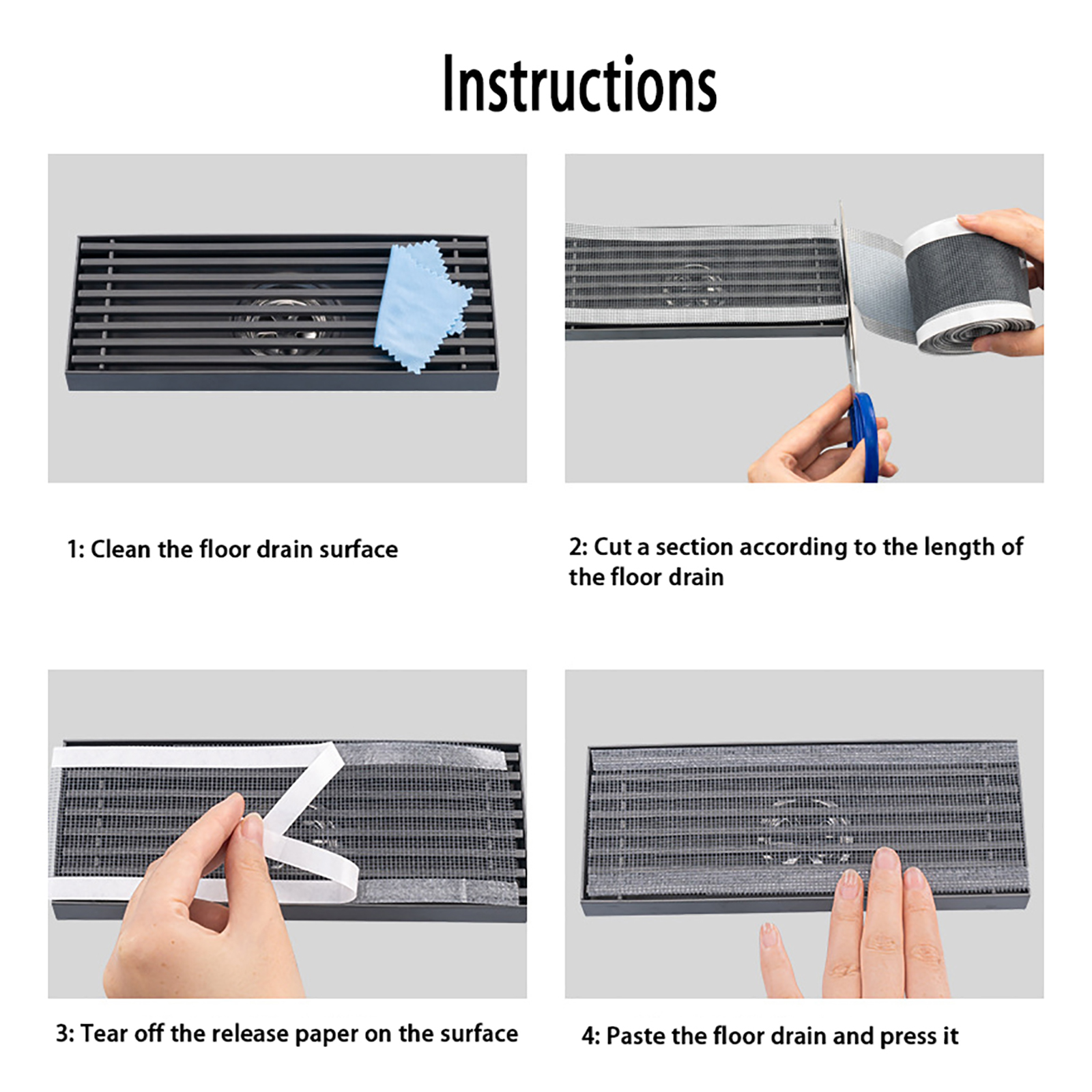 Instructions

1: Clean the floor drain surface

2: Cut a section according to the length of the floor drain

3: Tear off the release paper on the surface

4: Paste the floor drain and press it