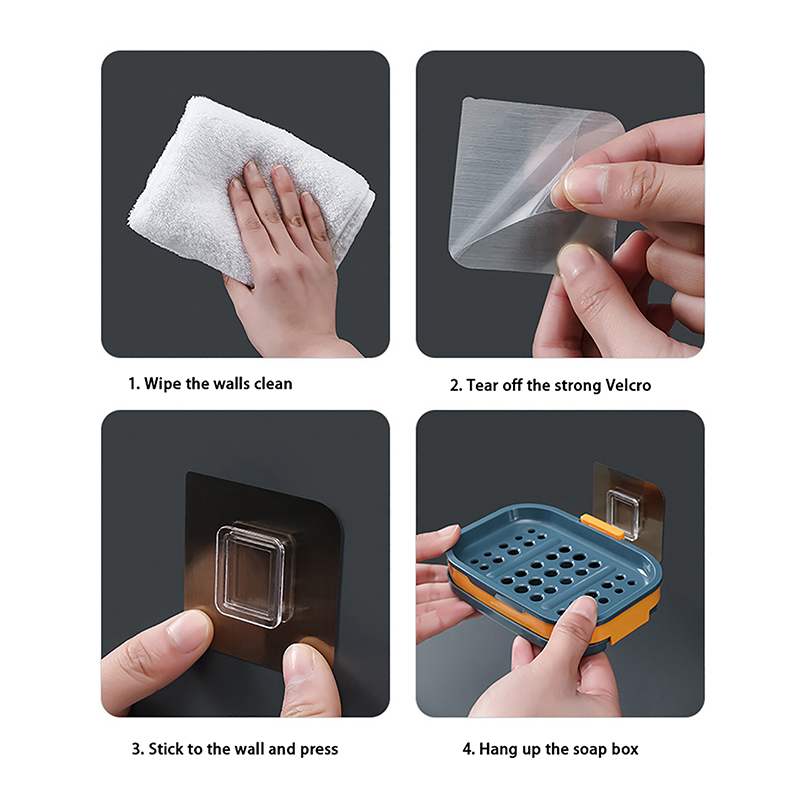 1. Wipe the walls clean

2. Tear off the strong Velcro

3. Stick to the wall and press

4. Hang up the soap box