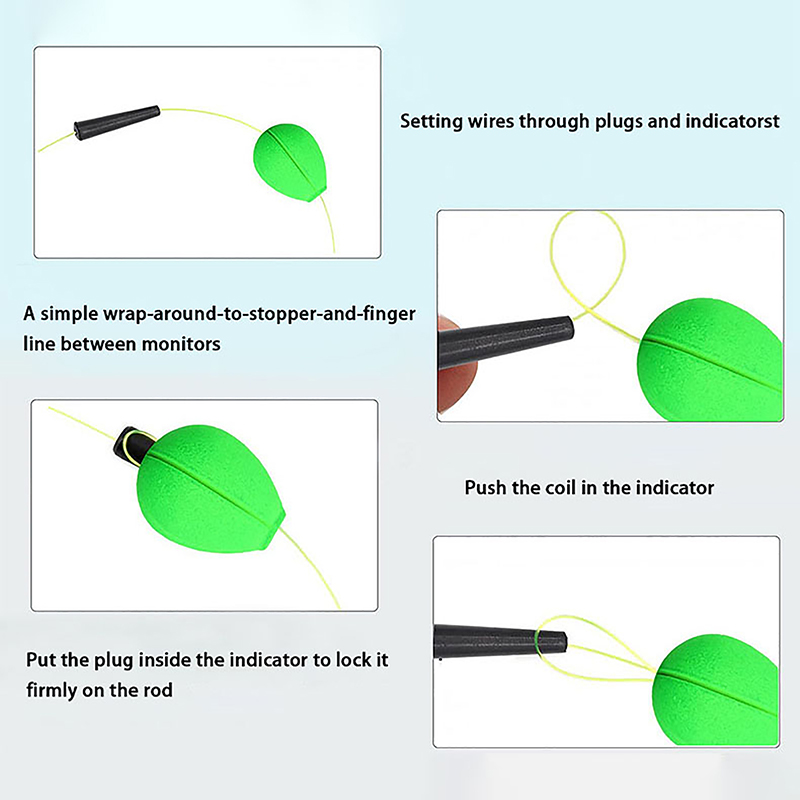 Setting wires through plugs and indicatorst

A simple wrap-around-to-stopper-and-finger line between monitors

Push the coil in the indicator

Put the plug inside the indicator to lock it firmly on the rod