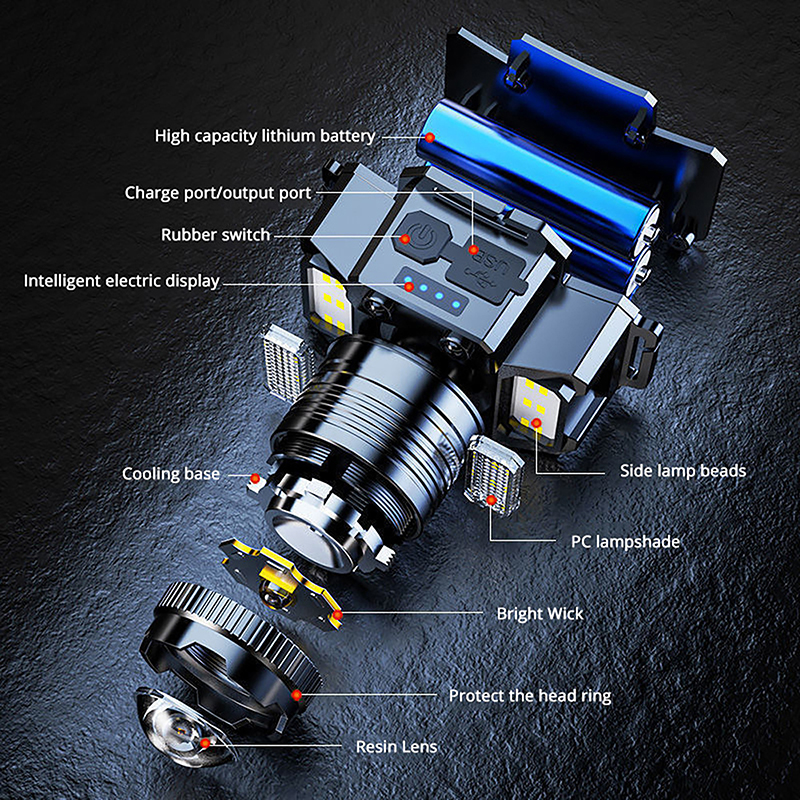 High capacity lithium battery
Charge port/output port
Rubber switch
Intelligent electric display
USB
Cooling base
Side lamp beads
PC lampshade
Bright Wick
Protect the head ring
Resin Lens