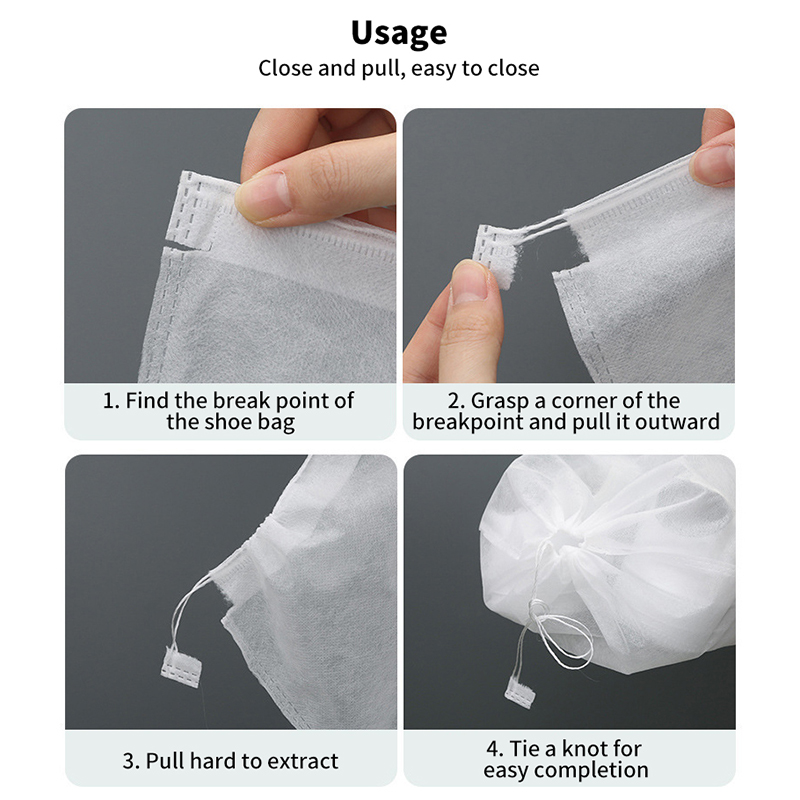 Usage

Close and pull, easy to close

1. Find the break point of the shoe bag

2. Grasp a corner of the breakpoint and pull it outward

3. Pull hard to extract

4. Tie a knot for easy completion