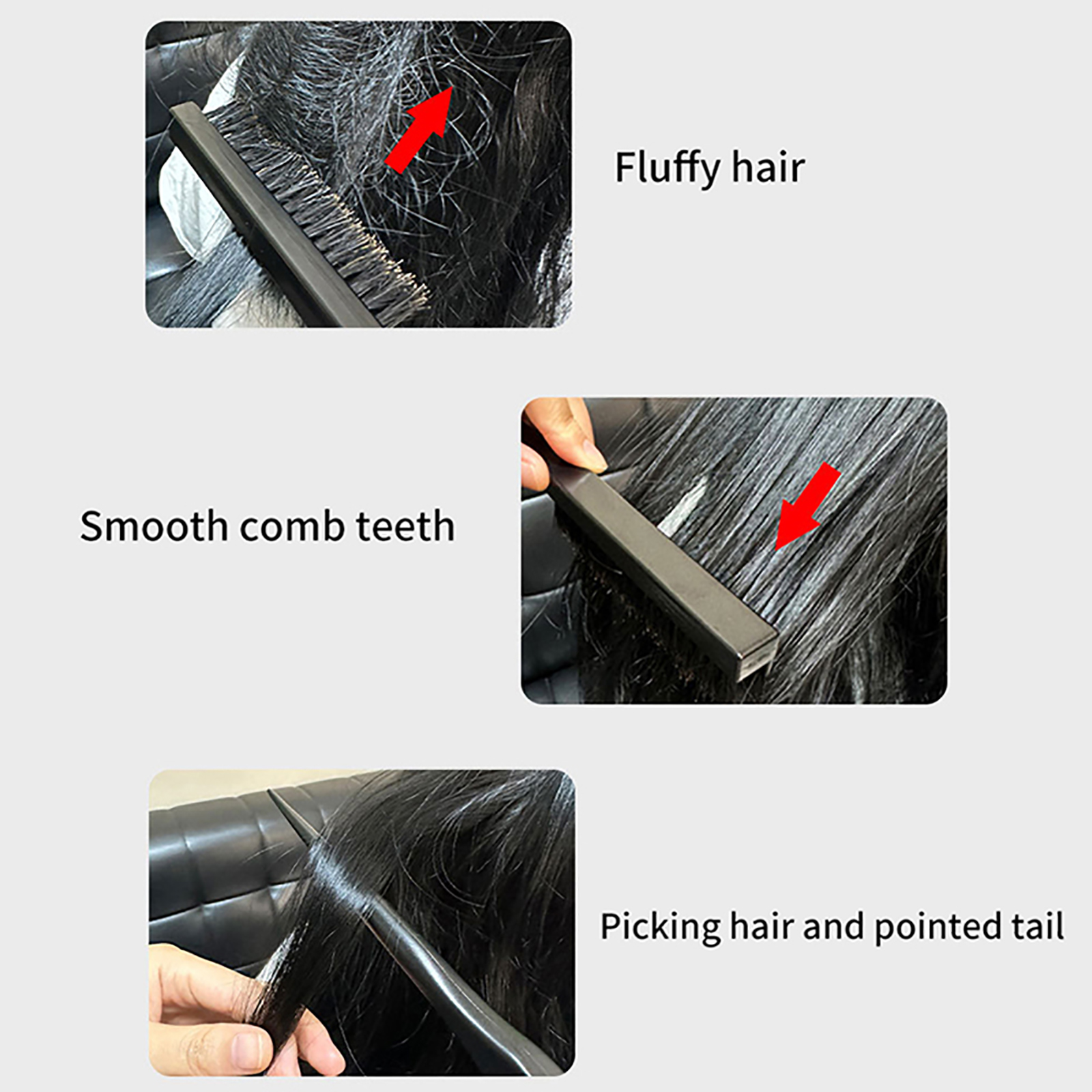 Fluffy hair

Smooth comb teeth

Picking hair and pointed tail