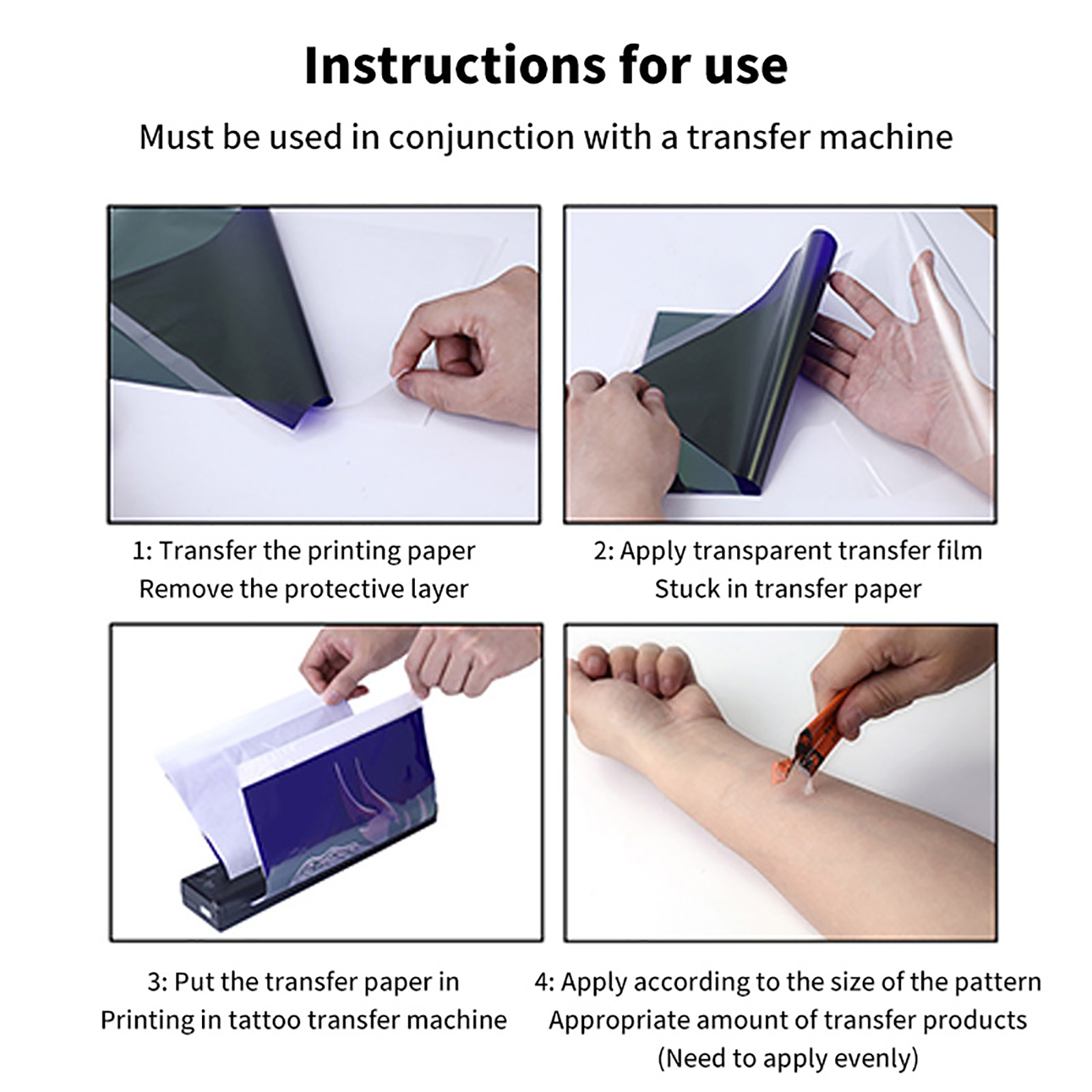 Instructions for use

Must be used in conjunction with a transfer machine

1: Transfer the printing paper
Remove the protective layer

2: Apply transparent transfer film
Stuck in transfer paper

3: Put the transfer paper in
Printing in tattoo transfer machine

4: Apply according to the size of the pattern
Appropriate amount of transfer products
(Need to apply evenly)